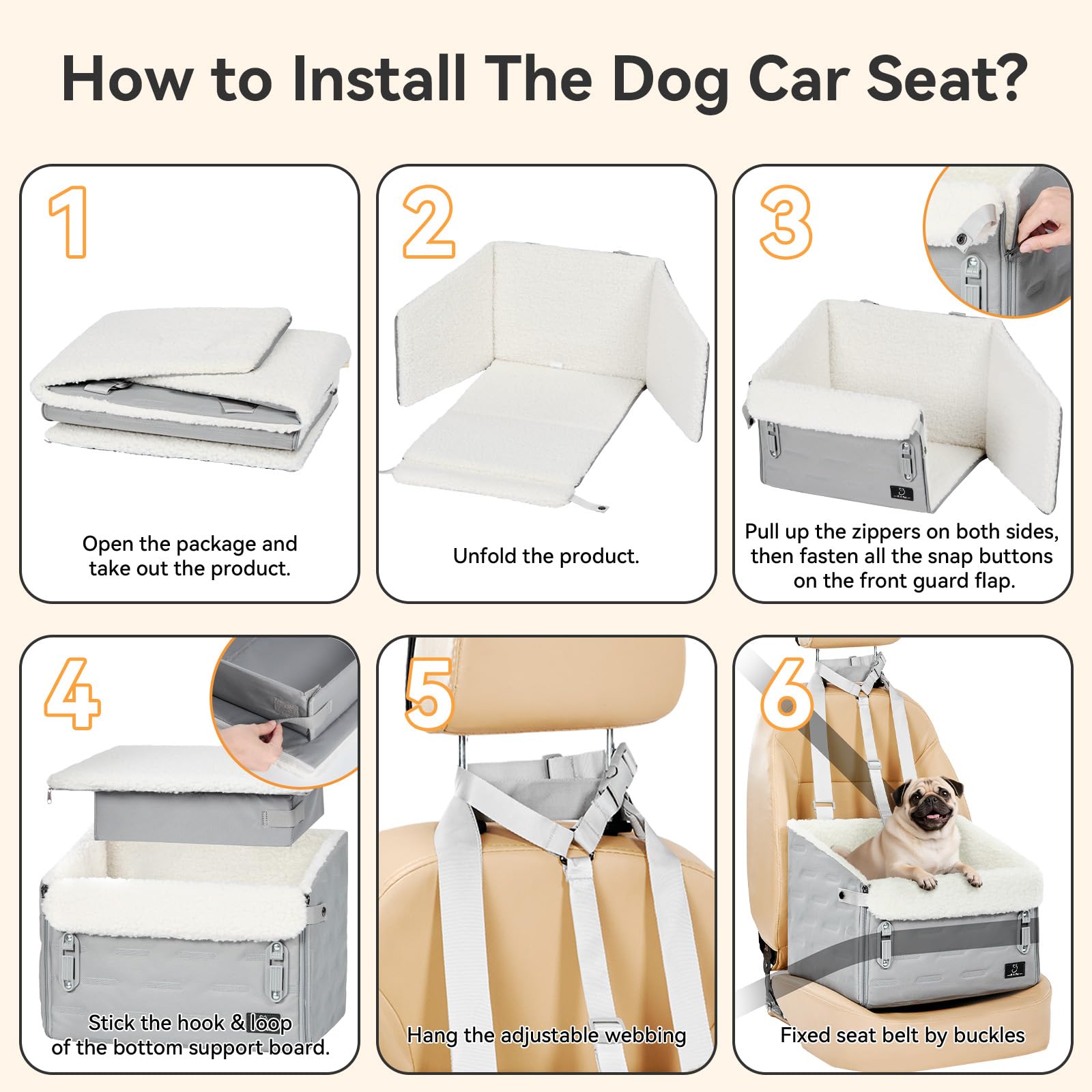 How to Install The Dog Car Seat?

1

Open the package and take out the product.

2

Unfold the product.

3

Pull up the zippers on both sides, then fasten all the snap buttons on the front guard flap.

4

Stick the hook & loop of the bottom support board.

5

Hang the adjustable webbing

6

Fixed seat belt by buckles