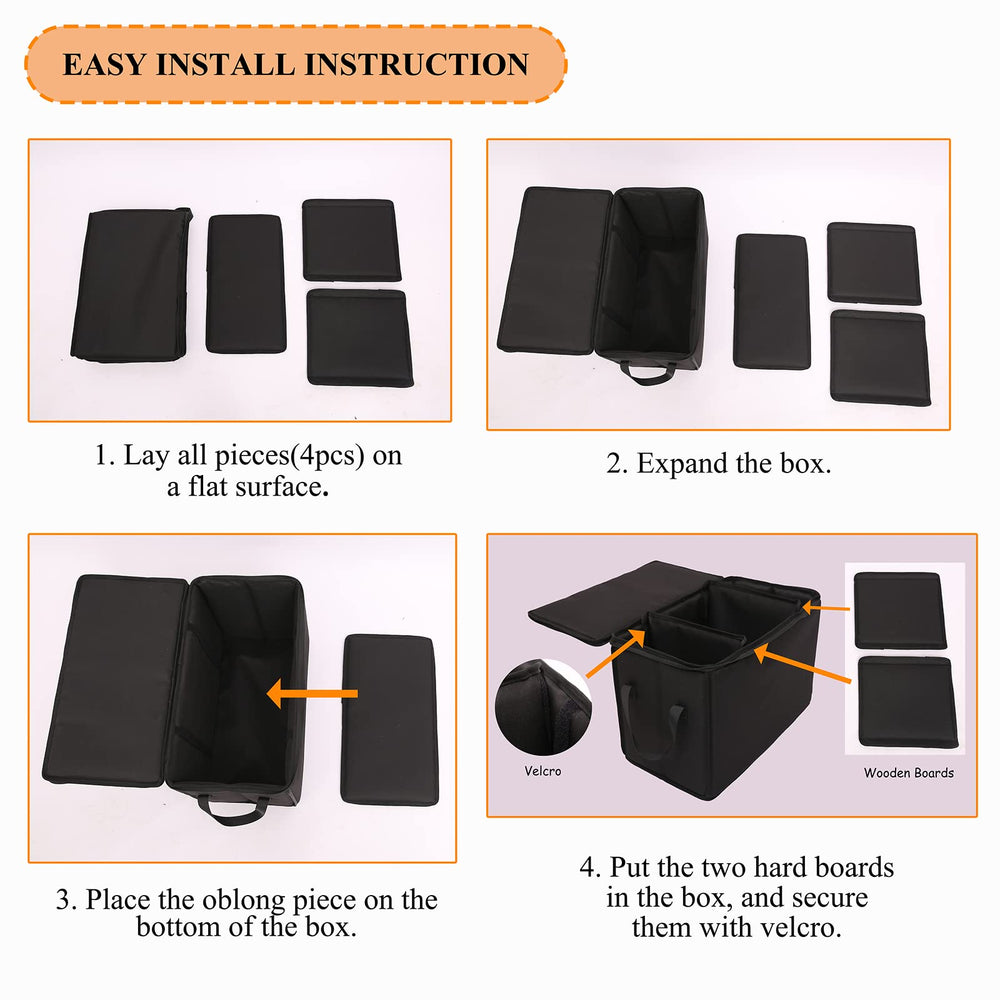 EASY INSTALL INSTRUCTION

1. Lay all pieces(4pcs) on a flat surface.

2. Expand the box.

3. Place the oblong piece on the bottom of the box.

Velcro

Wooden Boards

4. Put the two hard boards in the box, and secure them with velcro.