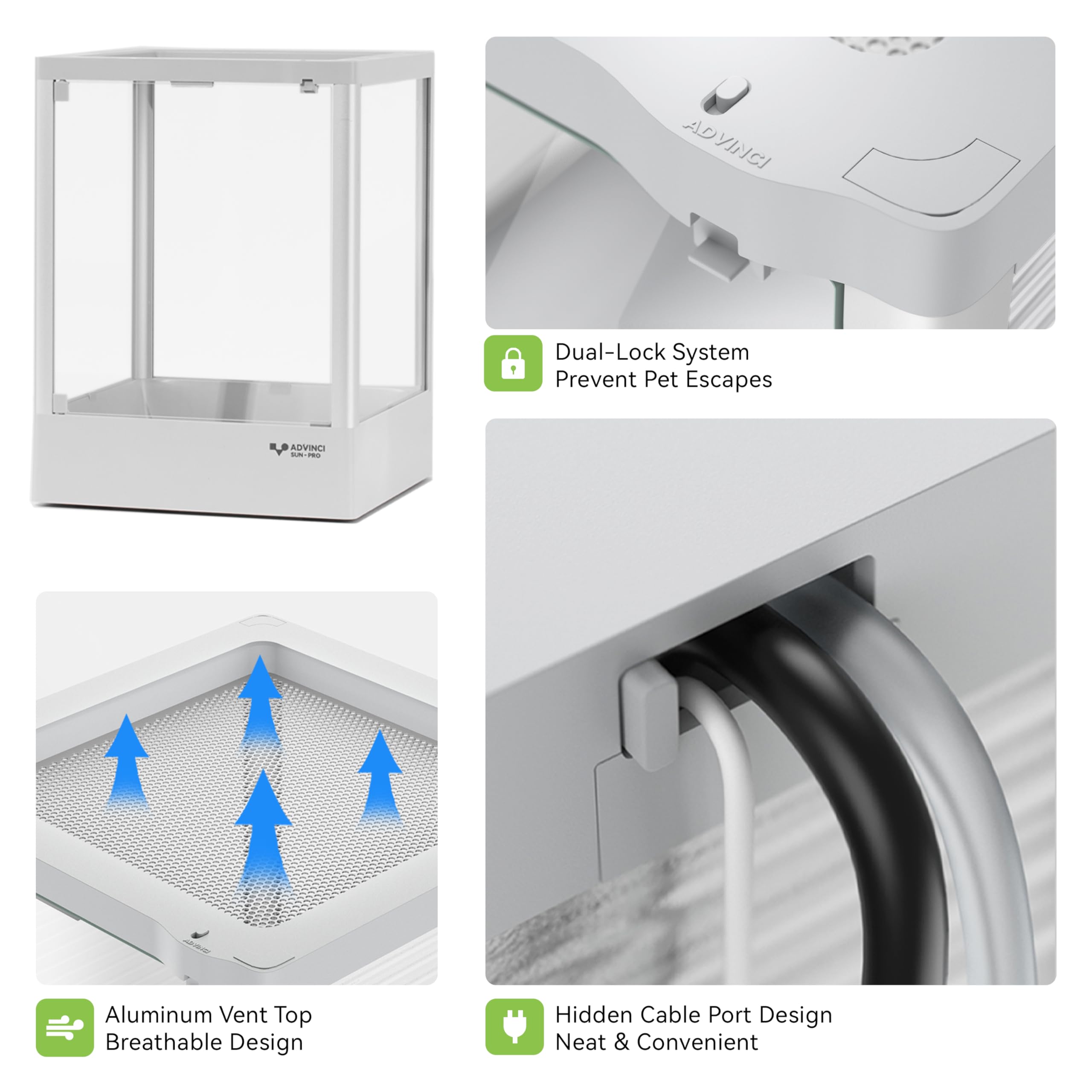 ADVINCI
SUN-PRO

ADVINCI

Dual-Lock System
Prevent Pet Escapes

ADVINCI

Aluminum Vent Top
Breathable Design

Hidden Cable Port Design
Neat & Convenient