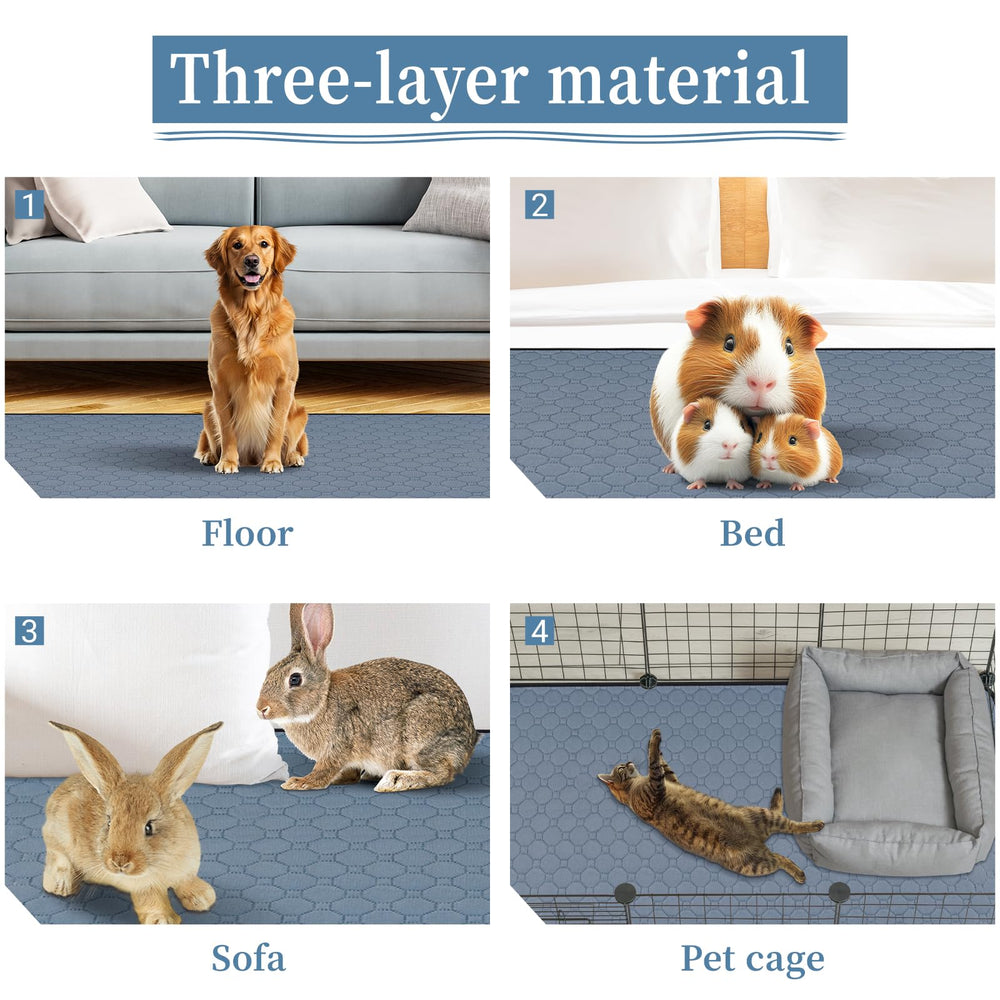 Three-layer material

1

Floor

2

Bed

3

Sofa

4

Pet cage