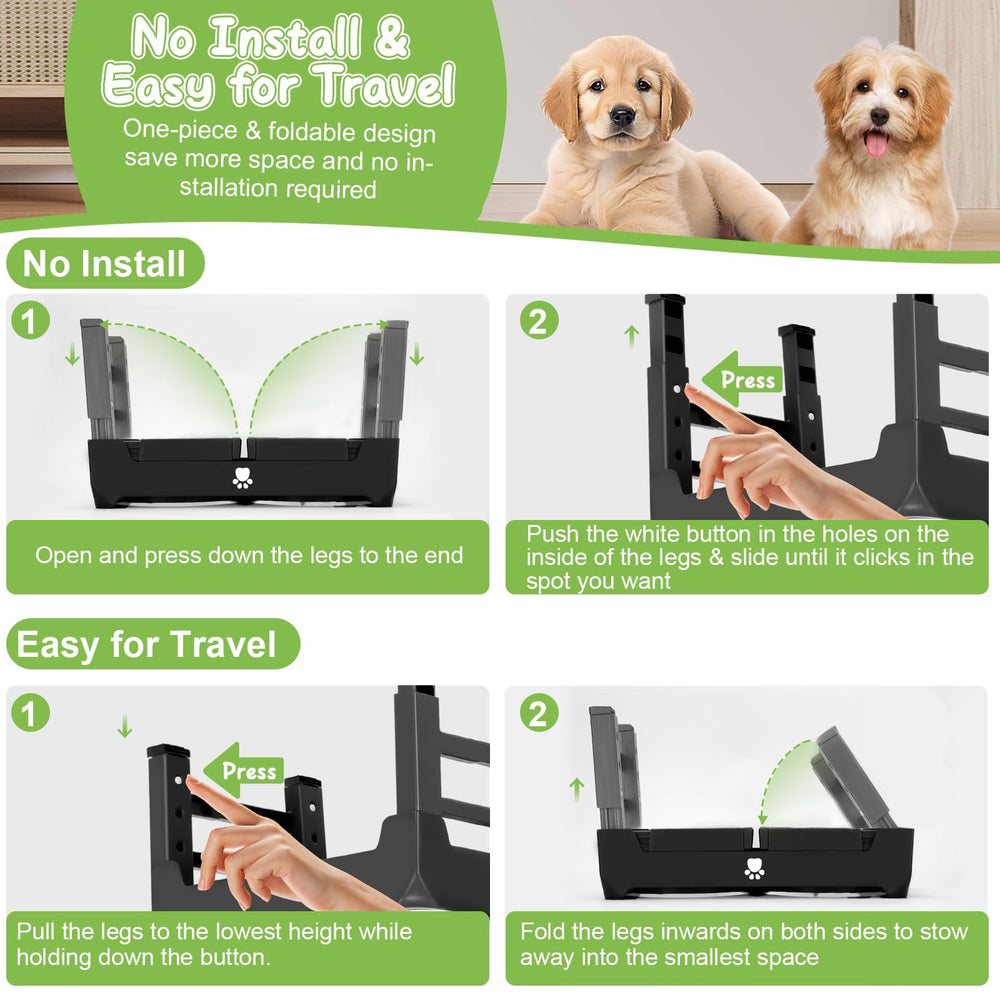 No Install & Easy for Travel

One-piece & foldable design save more space and no installation required

No Install

1

Open and press down the legs to the end

2

Press

Push the white button in the holes on the inside of the legs & slide until it clicks in the spot you want

Easy for Travel

1

Press

Pull the legs to the lowest height while holding down the button.

2

Fold the legs inwards on both sides to stow away into the smallest space