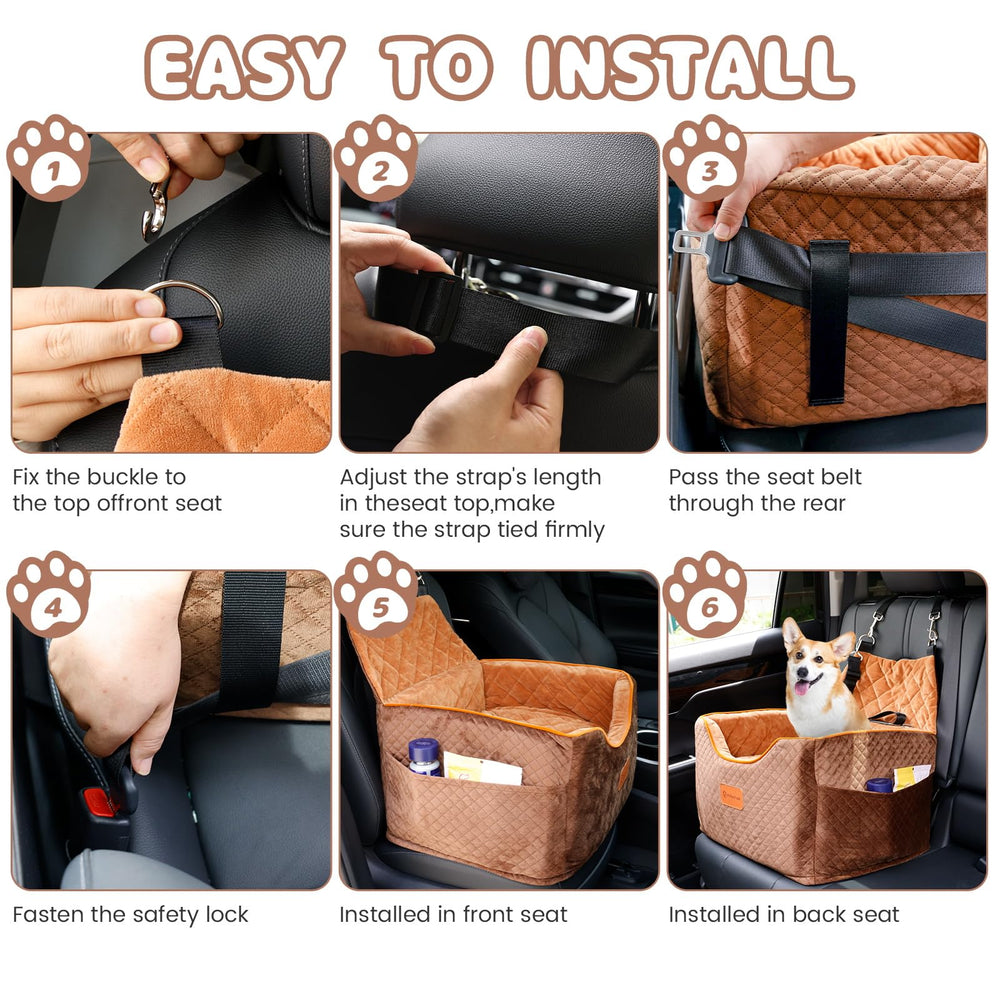 EASY TO INSTALL

1

Fix the buckle to the top offront seat

2

Adjust the strap's length in theseat top,make sure the strap tied firmly

3

Pass the seat belt through the rear

4

Fasten the safety lock

5

Installed in front seat

6

Installed in back seat