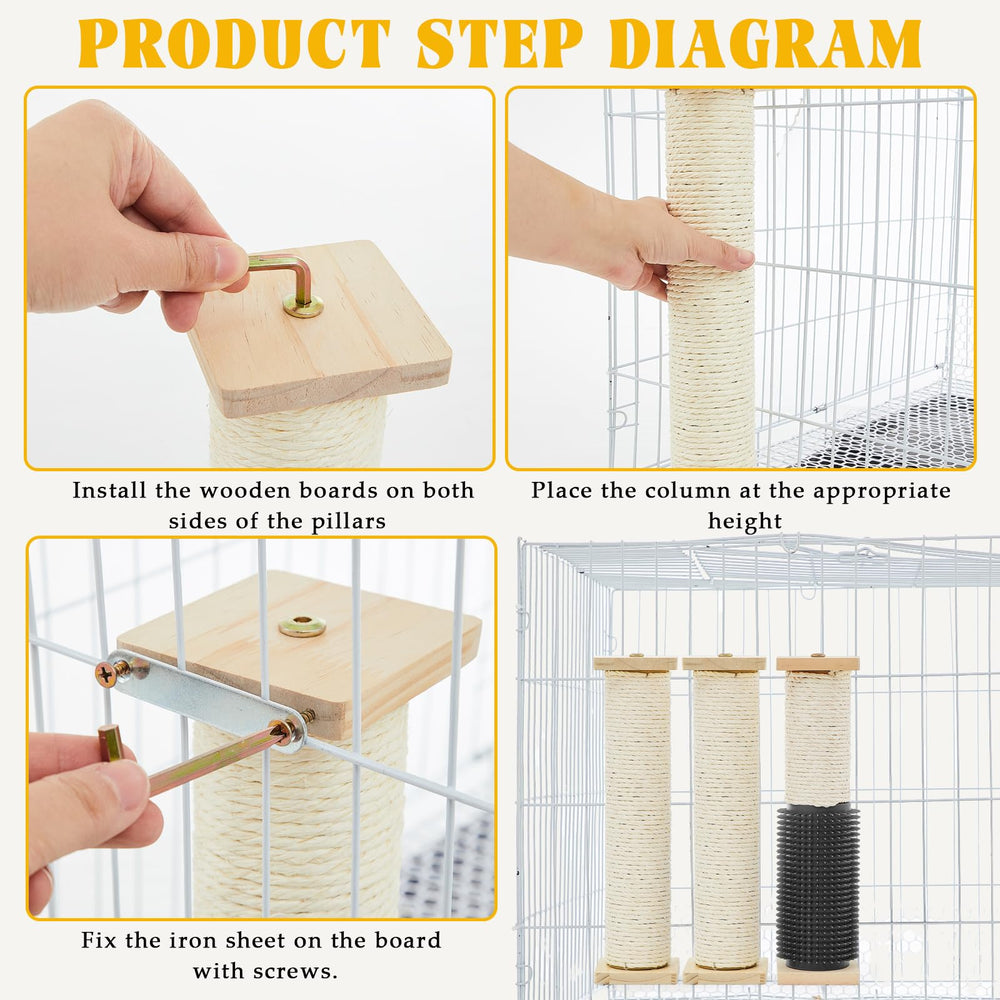 PRODUCT STEP DIAGRAM

Install the wooden boards on both sides of the pillars

Place the column at the appropriate height

Fix the iron sheet on the board with screws.