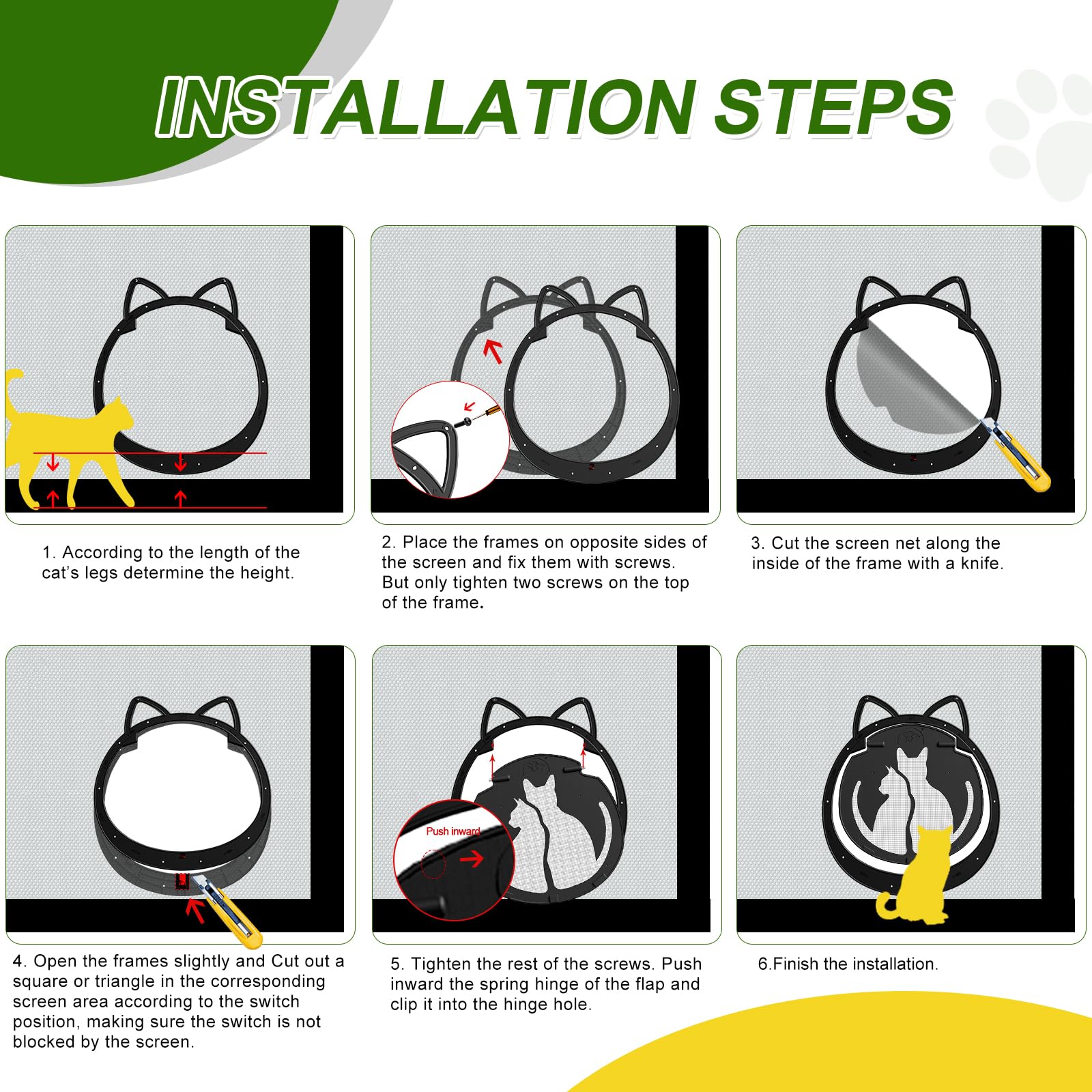 INSTALLATION STEPS

1. According to the length of the cat's legs determine the height.

2. Place the frames on opposite sides of the screen and fix them with screws. But only tighten two screws on the top of the frame.

3. Cut the screen net along the inside of the frame with a knife.

Push inward

4. Open the frames slightly and Cut out a square or triangle in the corresponding screen area according to the switch position, making sure the switch is not blocked by the screen.

5. Tighten the rest of the screws. Push inward the spring hinge of the flap and clip it into the hinge hole.

6.Finish the installation.