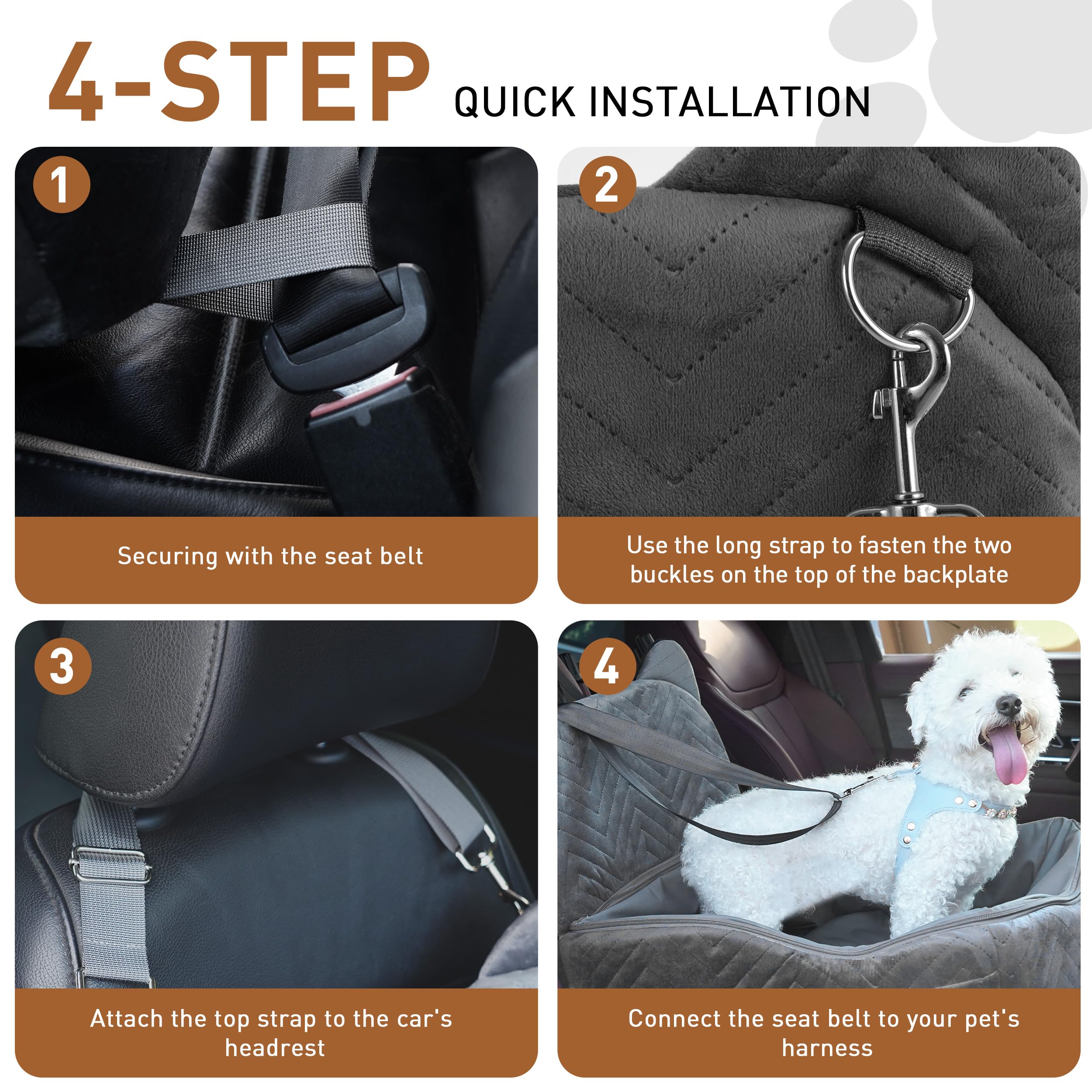 4-STEP QUICK INSTALLATION

1

Securing with the seat belt

2

Use the long strap to fasten the two buckles on the top of the backplate

3

Attach the top strap to the car's headrest

4

Connect the seat belt to your pet's harness