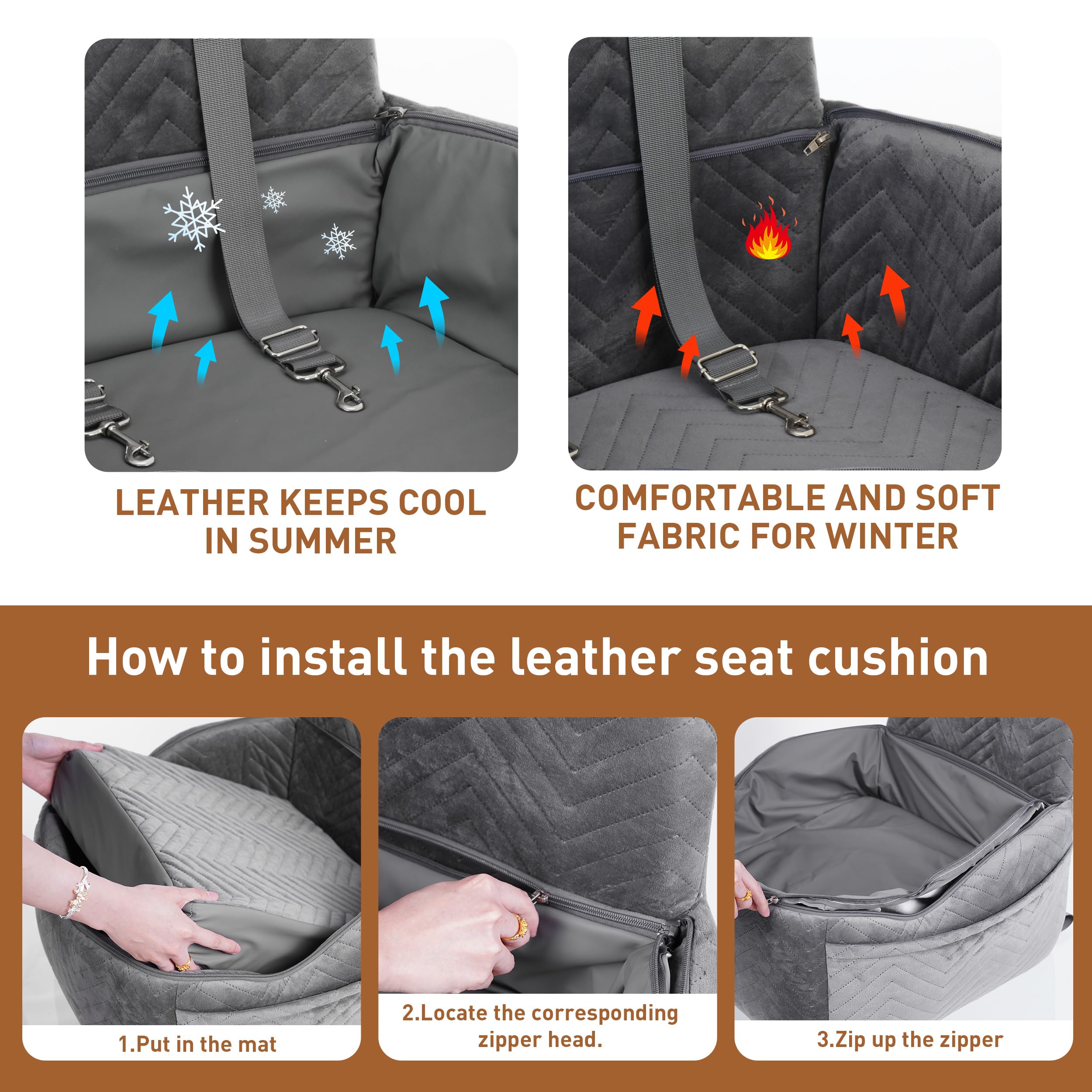 LEATHER KEEPS COOL IN SUMMER

COMFORTABLE AND SOFT FABRIC FOR WINTER

How to install the leather seat cushion

1.Put in the mat

2.Locate the corresponding zipper head.

3.Zip up the zipper