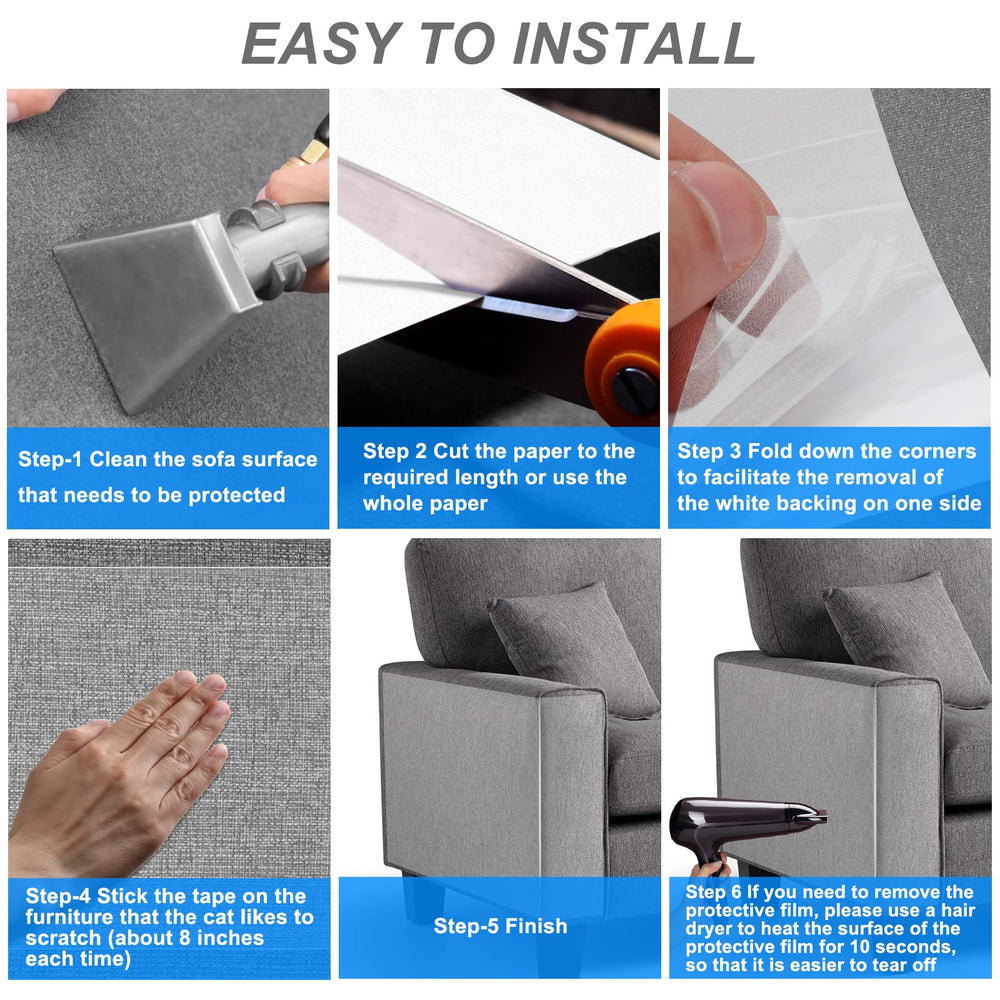 EASY TO INSTALL

Step-1 Clean the sofa surface that needs to be protected

Step 2 Cut the paper to the required length or use the whole paper

Step 3 Fold down the corners to facilitate the removal of the white backing on one side

Step-4 Stick the tape on the furniture that the cat likes to scratch (about 8 inches each time)

Step-5 Finish

Step 6 If you need to remove the protective film, please use a hair dryer to heat the surface of the protective film for 10 seconds, so that it is easier to tear off