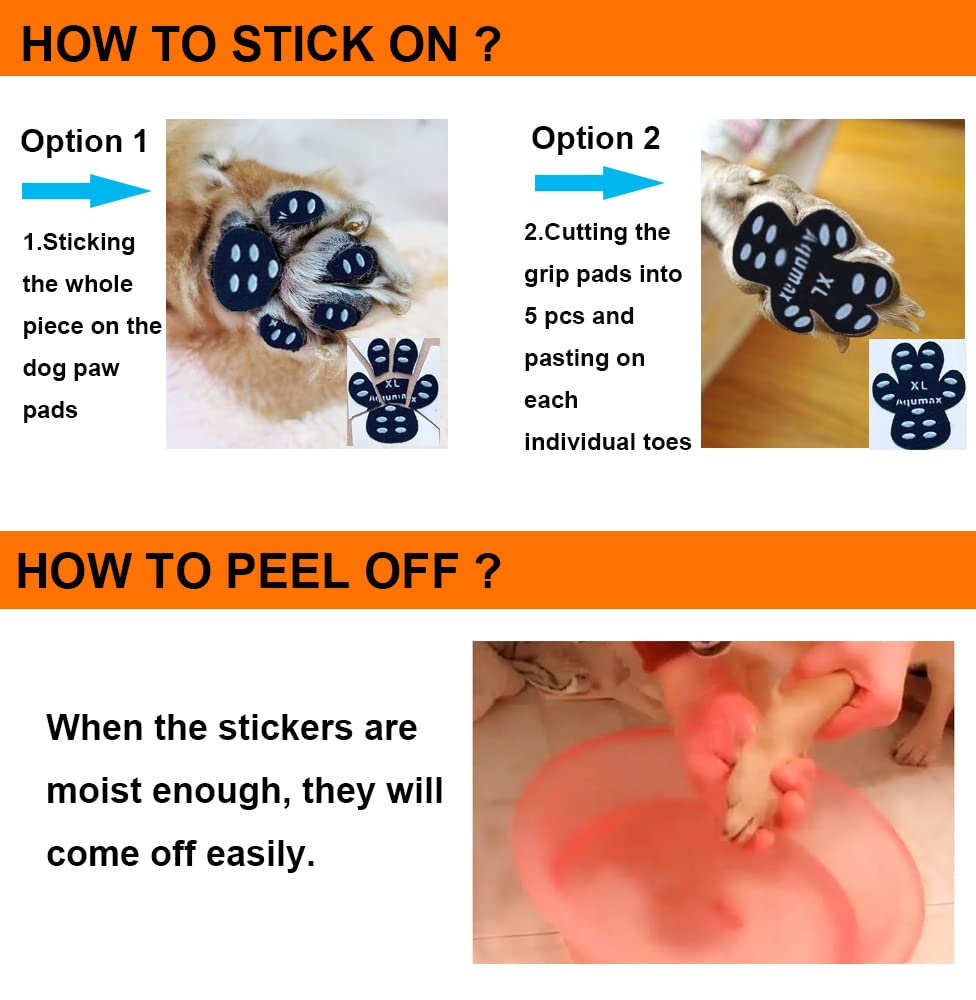 HOW TO STICK ON ?

Option 1

1.Sticking the whole piece on the dog paw pads

XL
Aqumax

Option 2

2.Cutting the grip pads into 5 pcs and pasting on each individual toes

XL
Aqumax

XL
Aqumax

HOW TO PEEL OFF ?

When the stickers are moist enough, they will come off easily.