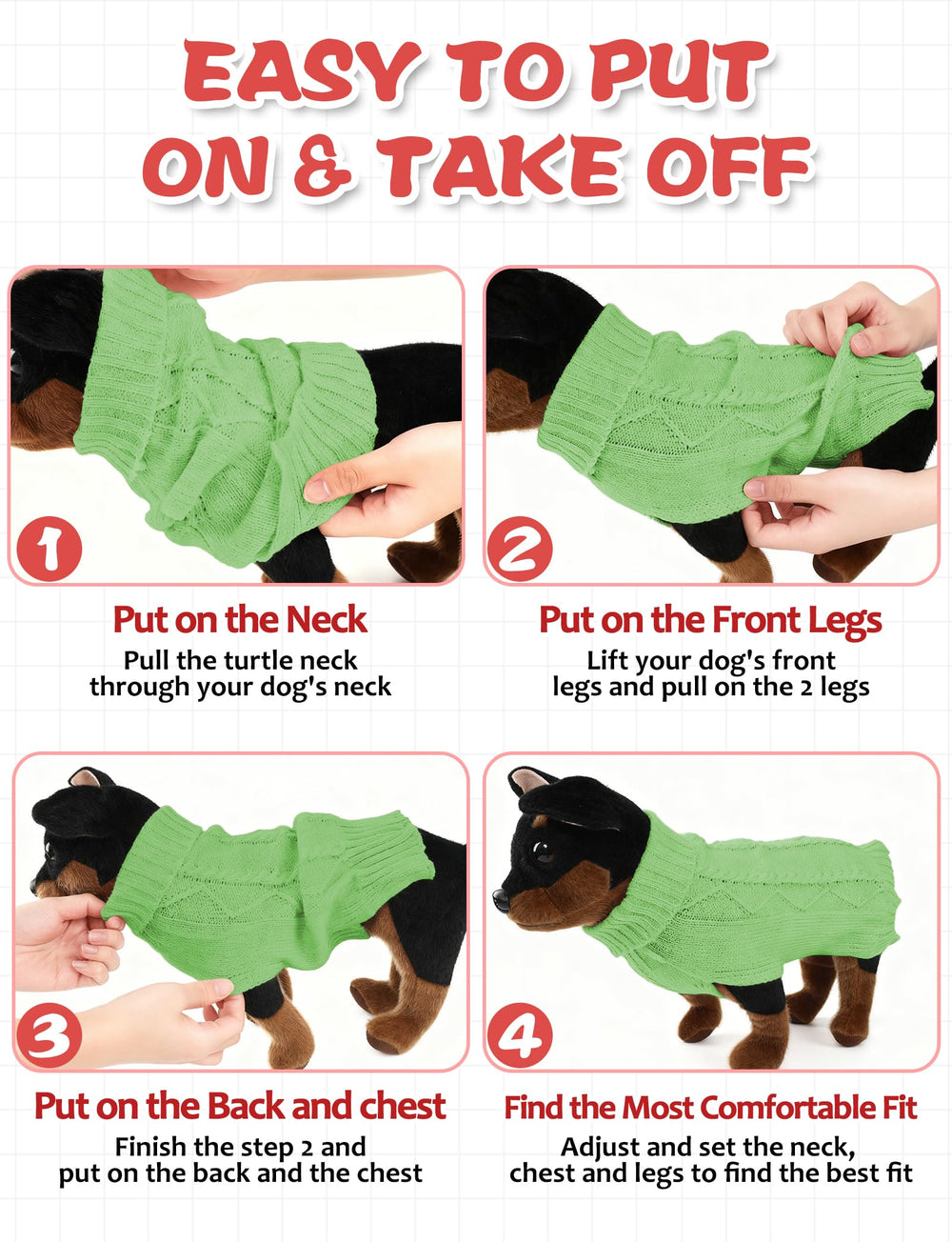 EASY TO PUT ON & TAKE OFF

1

Put on the Neck

Pull the turtle neck through your dog's neck

2

Put on the Front Legs

Lift your dog's front legs and pull on the 2 legs

3

Put on the Back and chest

Finish the step 2 and put on the back and the chest

4

Find the Most Comfortable Fit

Adjust and set the neck, chest and legs to find the best fit