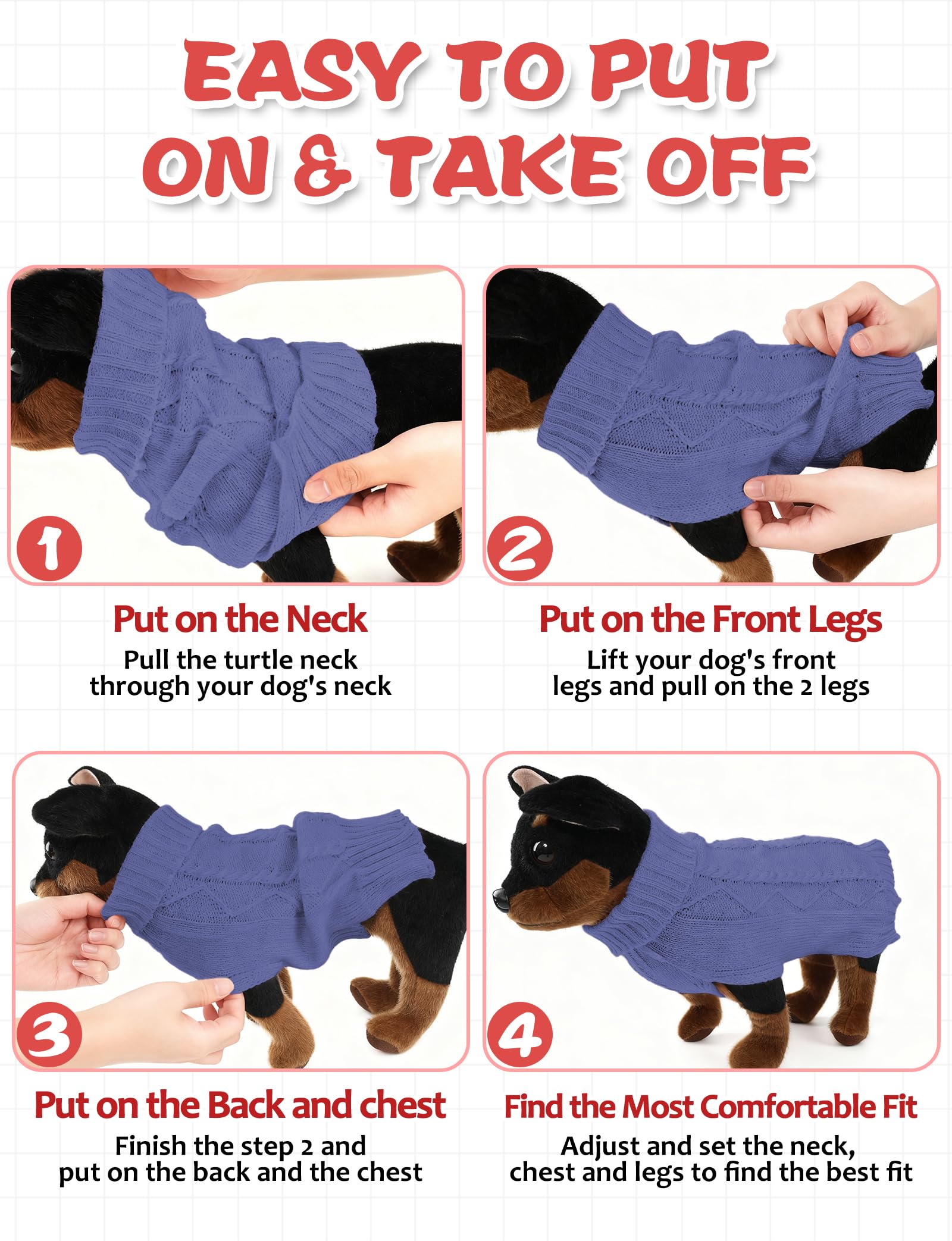 EASY TO PUT ON & TAKE OFF

1

Put on the Neck

Pull the turtle neck through your dog's neck

2

Put on the Front Legs

Lift your dog's front legs and pull on the 2 legs

3

Put on the Back and chest

Finish the step 2 and put on the back and the chest

4

Find the Most Comfortable Fit

Adjust and set the neck, chest and legs to find the best fit