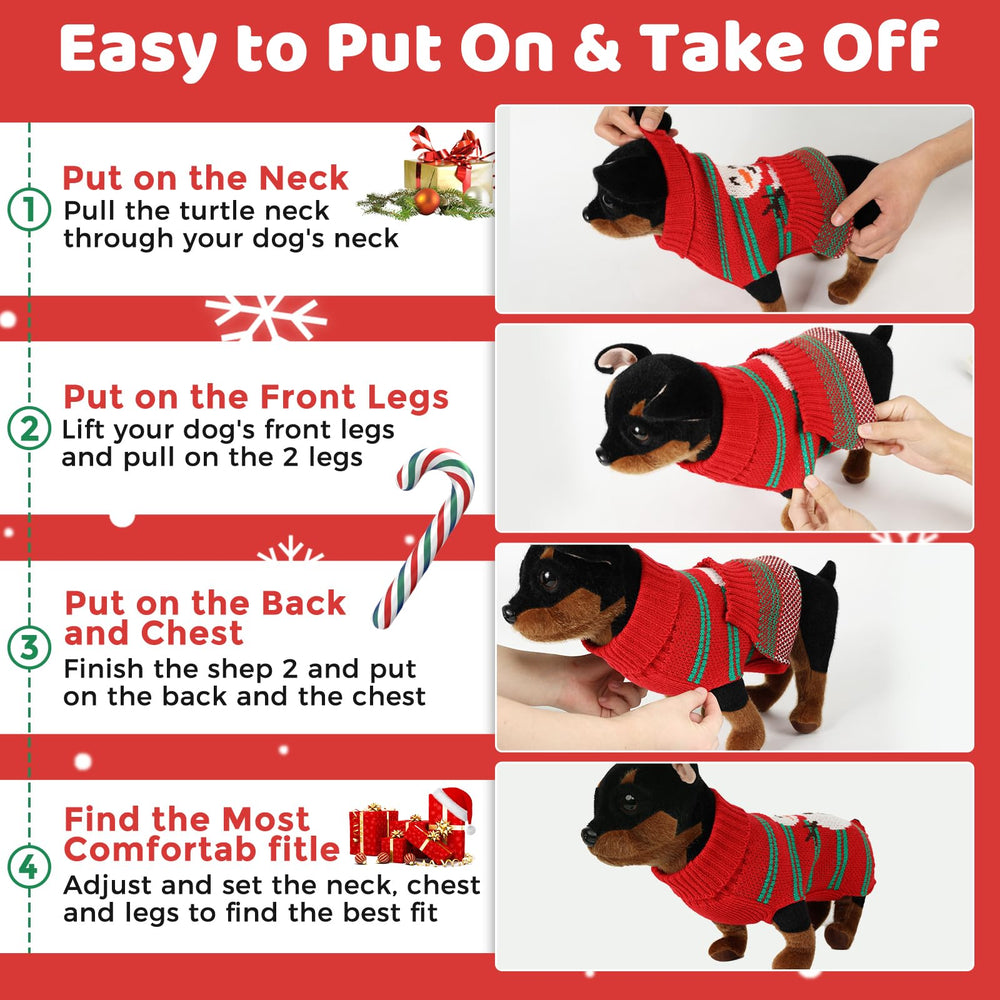 Easy to Put On & Take Off

1
Put on the Neck
Pull the turtle neck through your dog's neck

2
Put on the Front Legs
Lift your dog's front legs and pull on the 2 legs

3
Put on the Back and Chest
Finish the shep 2 and put on the back and the chest

4
Find the Most Comfortab fitle
Adjust and set the neck, chest and legs to find the best fit