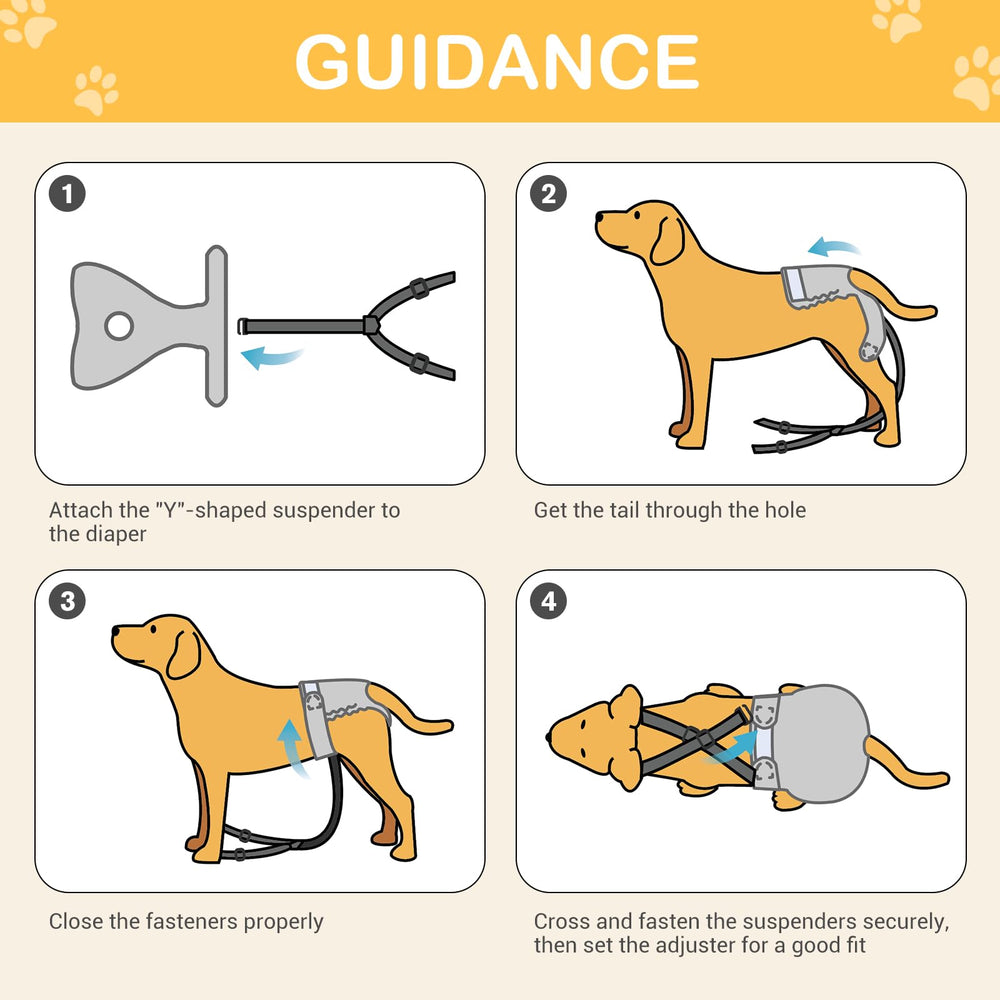 GUIDANCE

1

Attach the "Y"-shaped suspender to the diaper

2

Get the tail through the hole

3

Close the fasteners properly

4

Cross and fasten the suspenders securely, then set the adjuster for a good fit