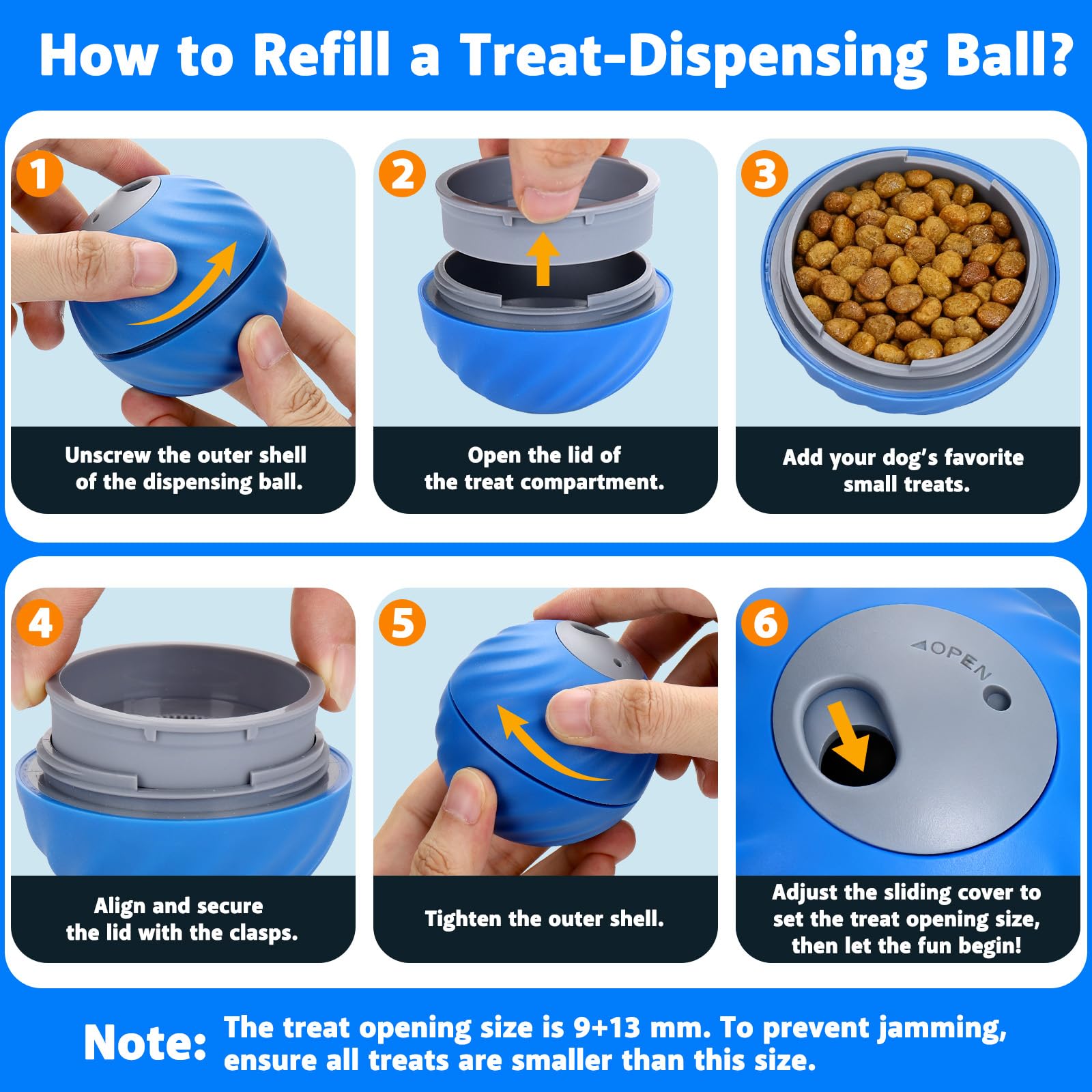 How to Refill a Treat-Dispensing Ball?

1

Unscrew the outer shell of the dispensing ball.

2

Open the lid of the treat compartment.

3

Add your dog's favorite small treats.

4

Align and secure the lid with the clasps.

5

Tighten the outer shell.

6

OPEN

Adjust the sliding cover to set the treat opening size, then let the fun begin!

Note: The treat opening size is 9+13 mm. To prevent jamming, ensure all treats are smaller than this size.