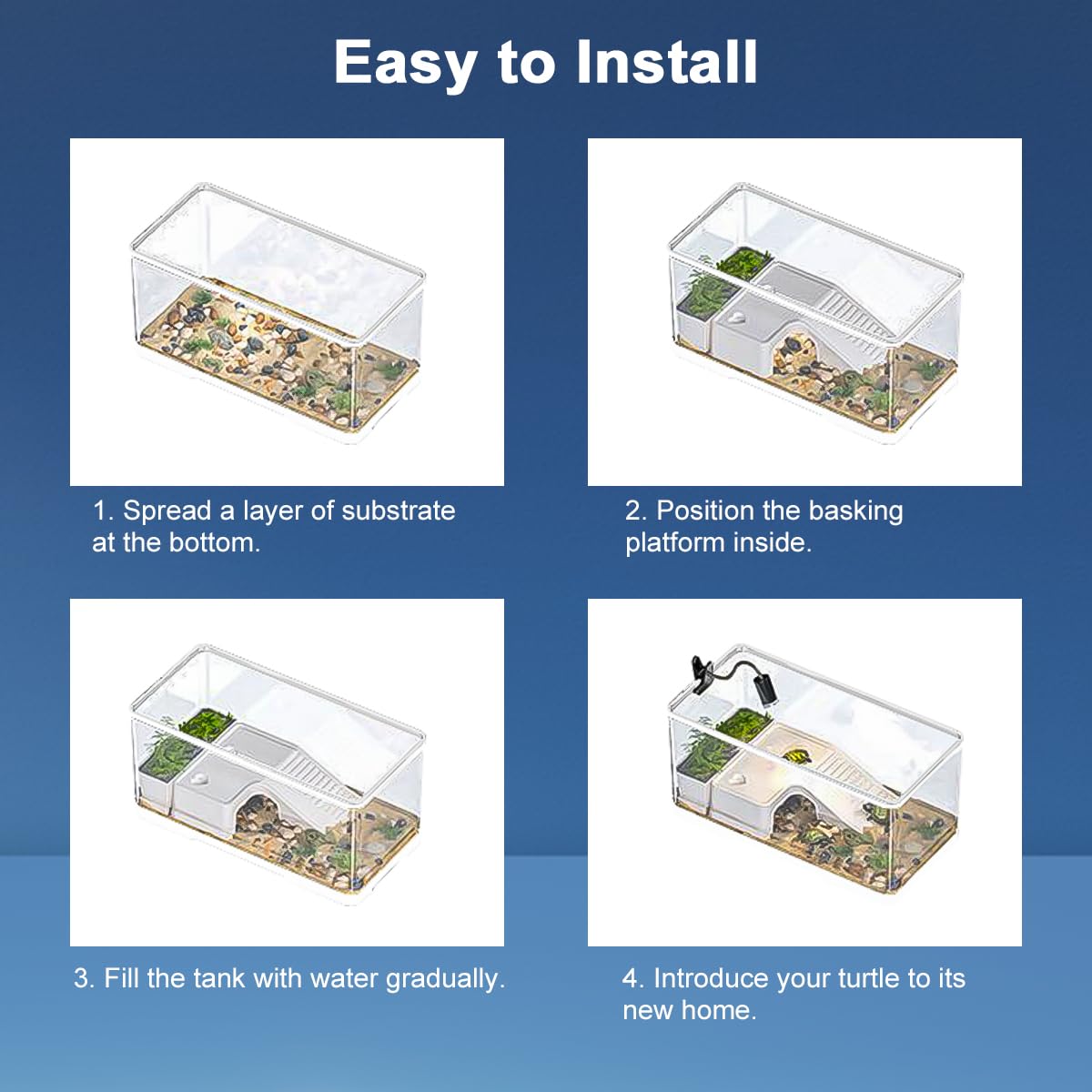 Easy to Install

1. Spread a layer of substrate at the bottom.

2. Position the basking platform inside.

3. Fill the tank with water gradually.

4. Introduce your turtle to its new home.