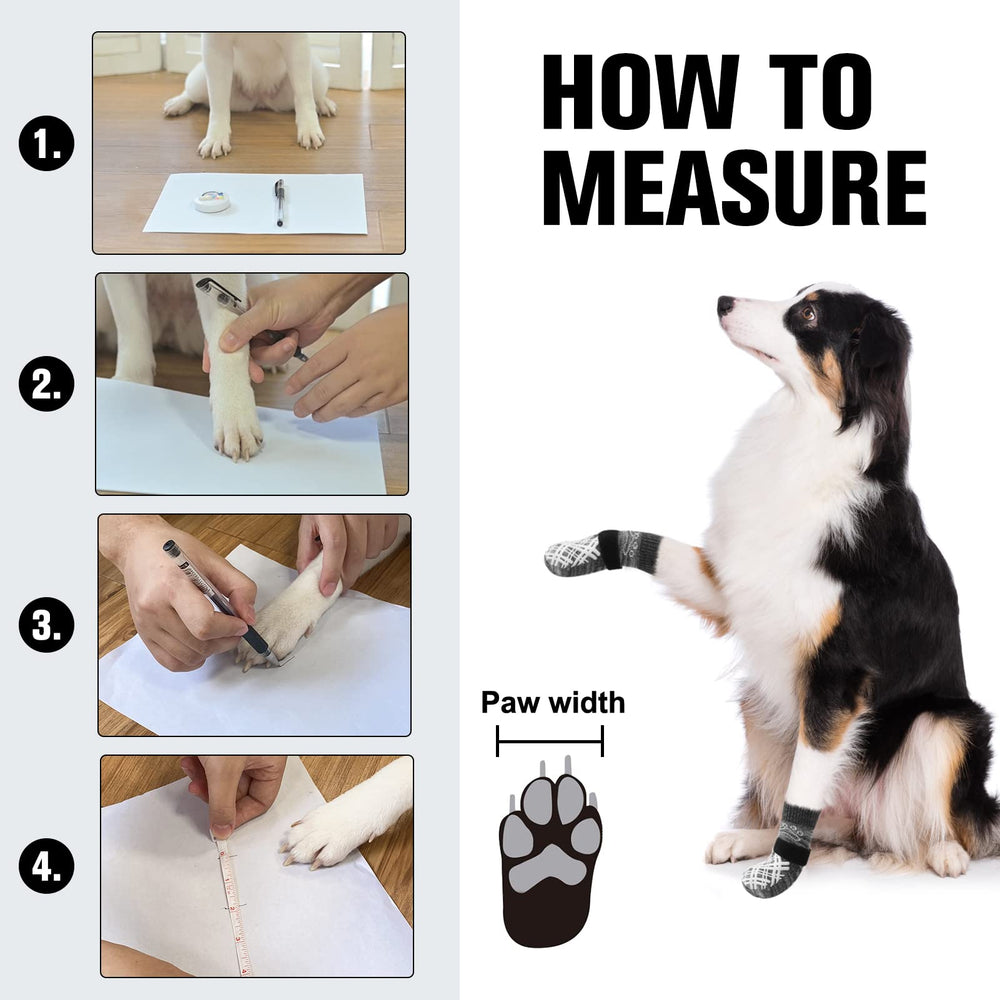 1.

2.

3.

4.

HOW TO MEASURE

Paw width