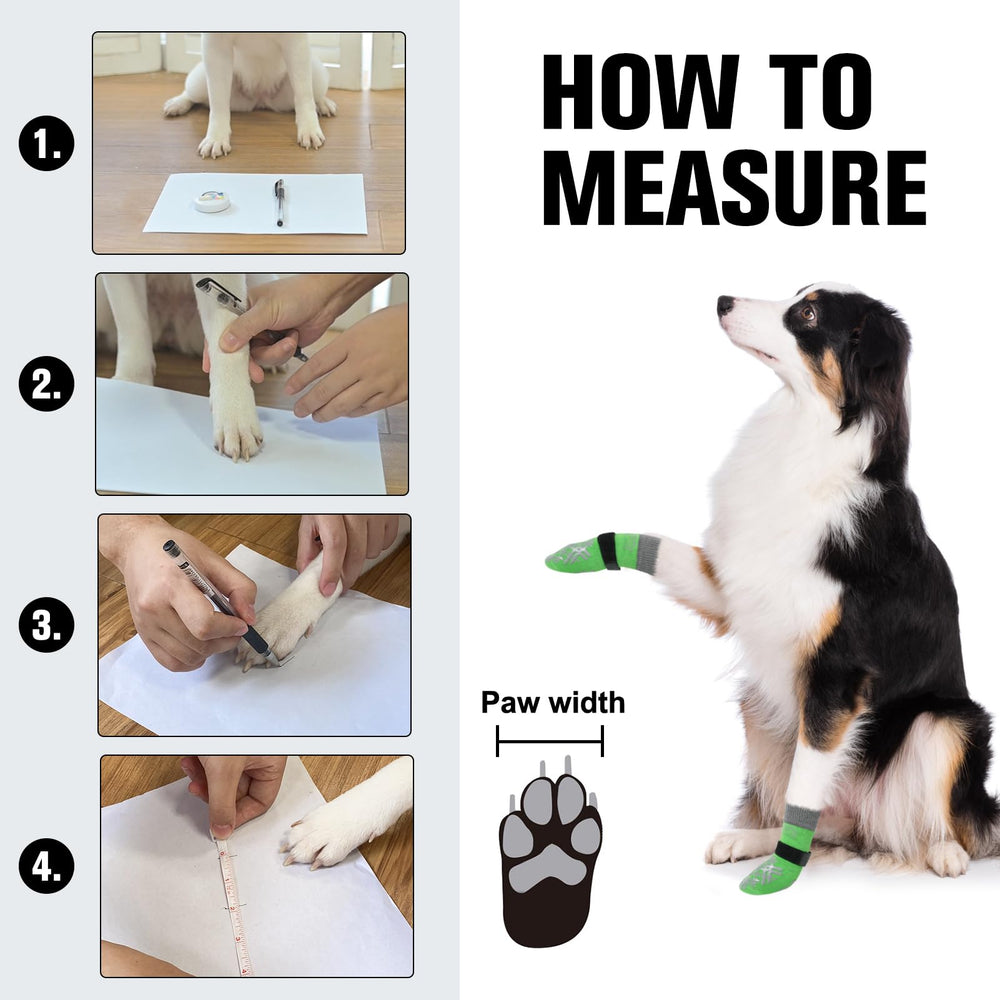 1.

2.

3.

4.

HOW TO MEASURE

Paw width