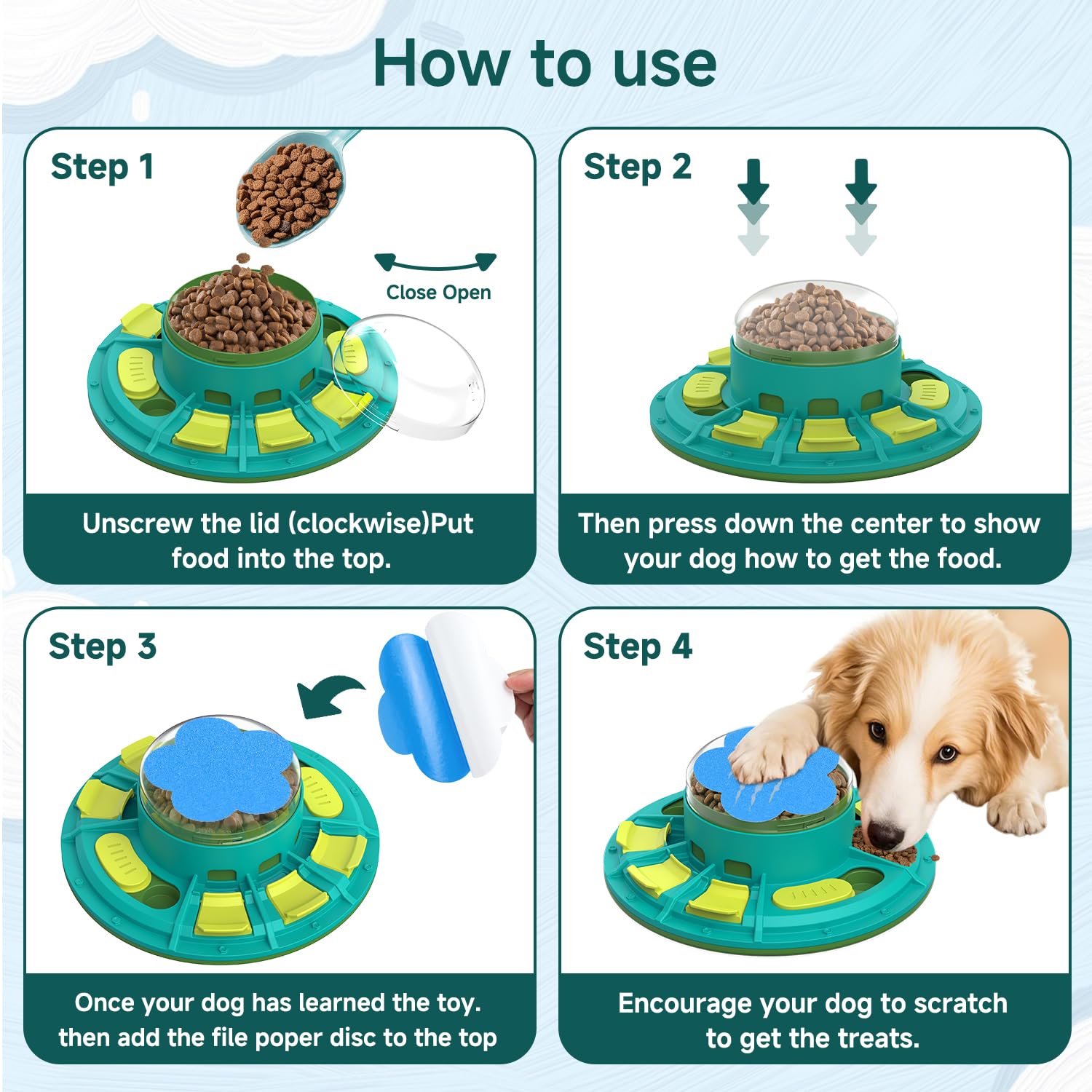 How to use

Step 1

Close Open

Unscrew the lid (clockwise)Put food into the top.

Step 2

Then press down the center to show your dog how to get the food.

Step 3

Once your dog has learned the toy. then add the file poper disc to the top

Step 4

Encourage your dog to scratch to get the treats.