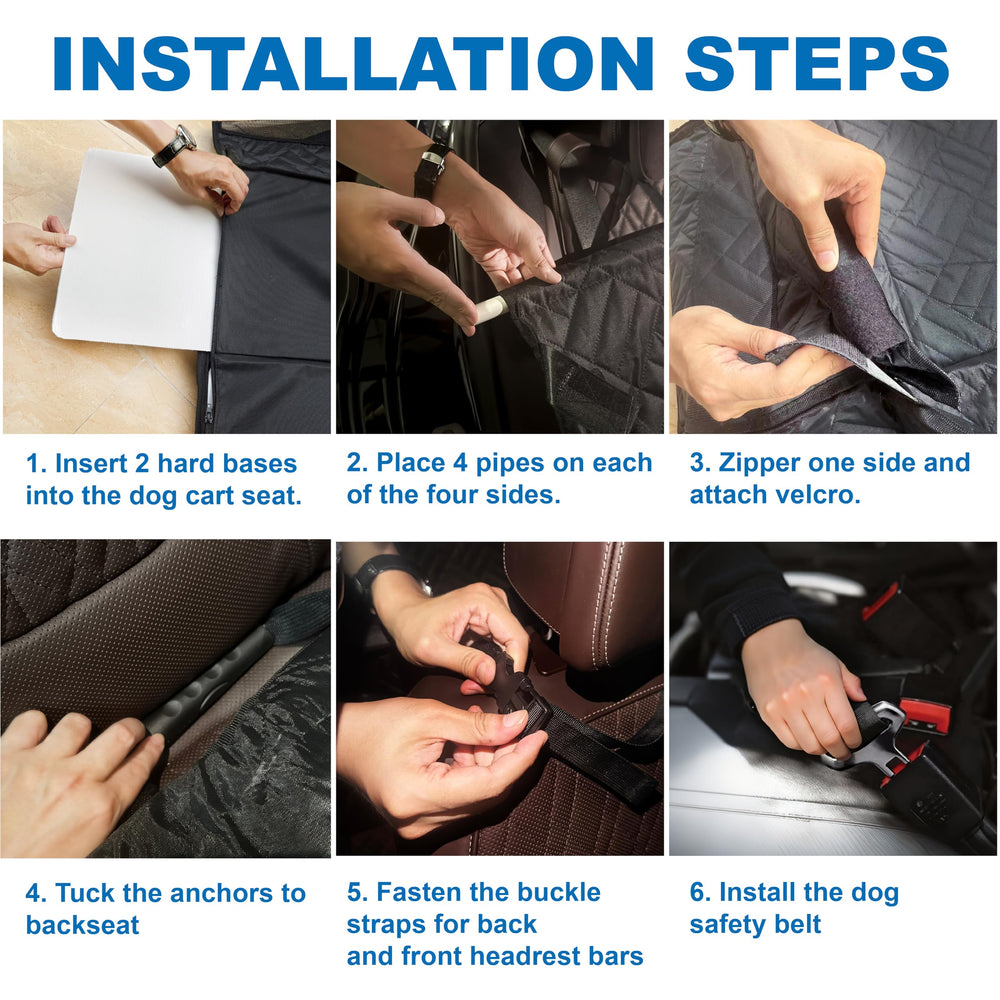 INSTALLATION STEPS

1. Insert 2 hard bases into the dog cart seat.

2. Place 4 pipes on each of the four sides.

3. Zipper one side and attach velcro.

4. Tuck the anchors to backseat

5. Fasten the buckle straps for back and front headrest bars

6. Install the dog safety belt