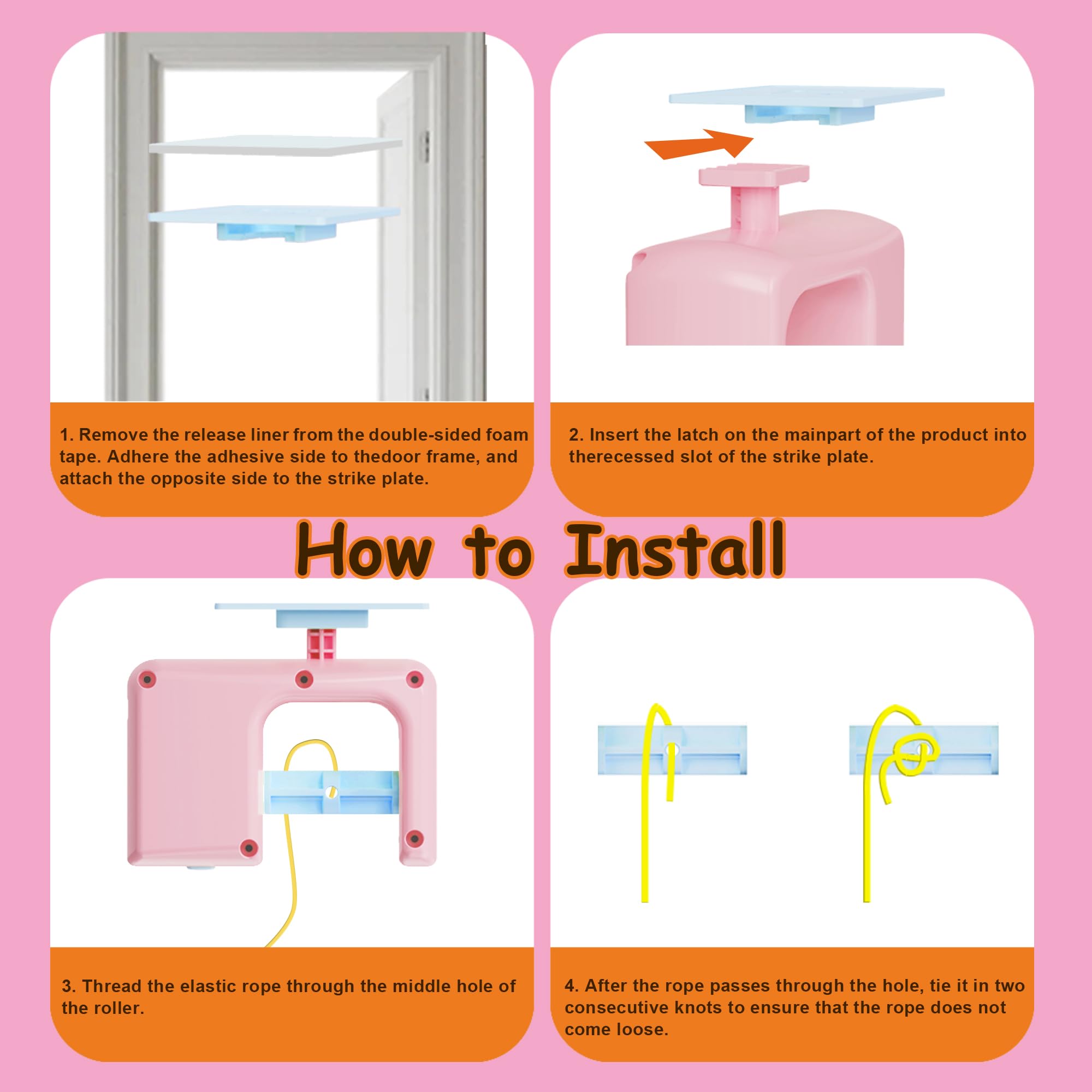 1. Remove the release liner from the double-sided foam tape. Adhere the adhesive side to thedoor frame, and attach the opposite side to the strike plate.

2. Insert the latch on the mainpart of the product into therecessed slot of the strike plate.

How to Install

3. Thread the elastic rope through the middle hole of the roller.

4. After the rope passes through the hole, tie it in two consecutive knots to ensure that the rope does not come loose.