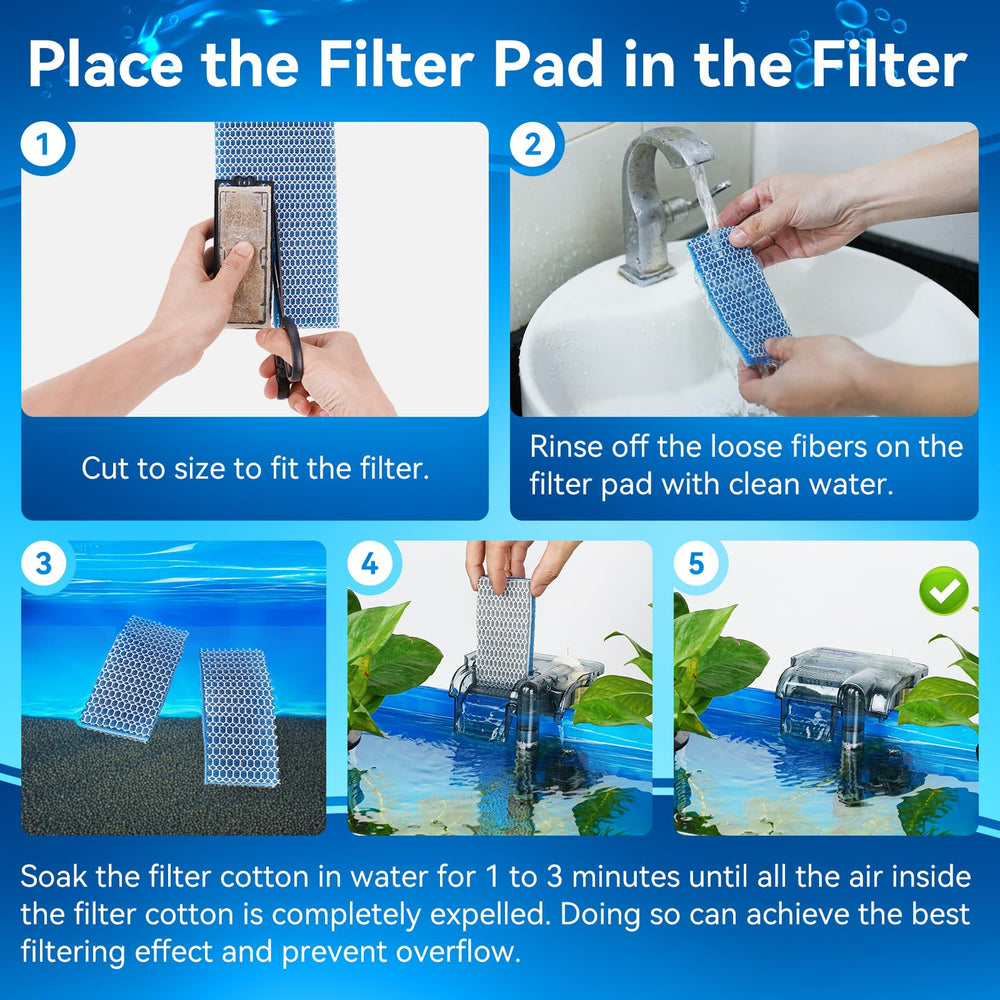 Place the Filter Pad in the Filter

1

Cut to size to fit the filter.

2

Rinse off the loose fibers on the filter pad with clean water.

3

4

5

Soak the filter cotton in water for 1 to 3 minutes until all the air inside the filter cotton is completely expelled. Doing so can achieve the best filtering effect and prevent overflow.