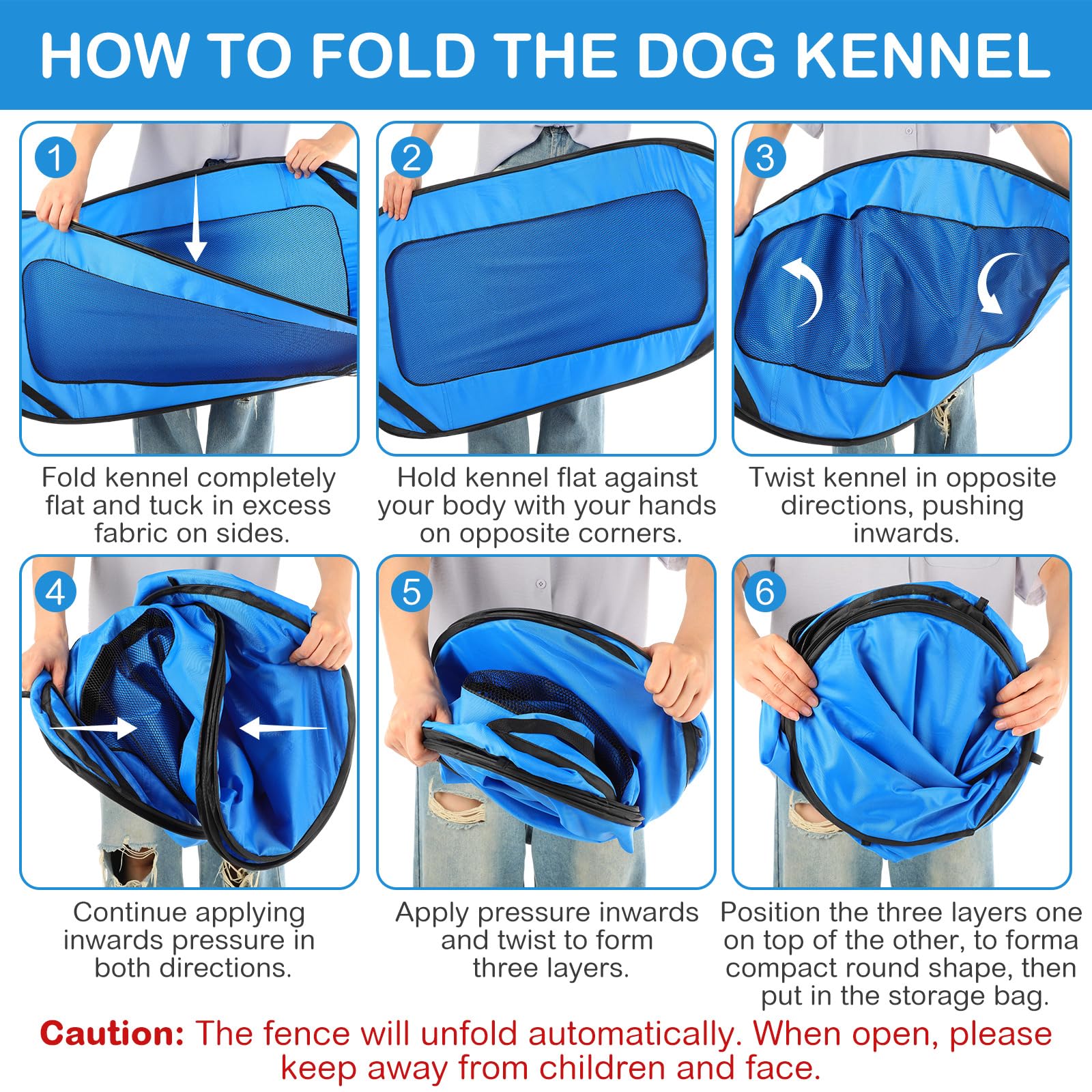 HOW TO FOLD THE DOG KENNEL

1

Fold kennel completely flat and tuck in excess fabric on sides.

2

Hold kennel flat against your body with your hands on opposite corners.

3

Twist kennel in opposite directions, pushing inwards.

4

Continue applying inwards pressure in both directions.

5

Apply pressure inwards and twist to form three layers.

6

Position the three layers one on top of the other, to forma compact round shape, then put in the storage bag.

Caution: The fence will unfold automatically. When open, please keep away from children and face.