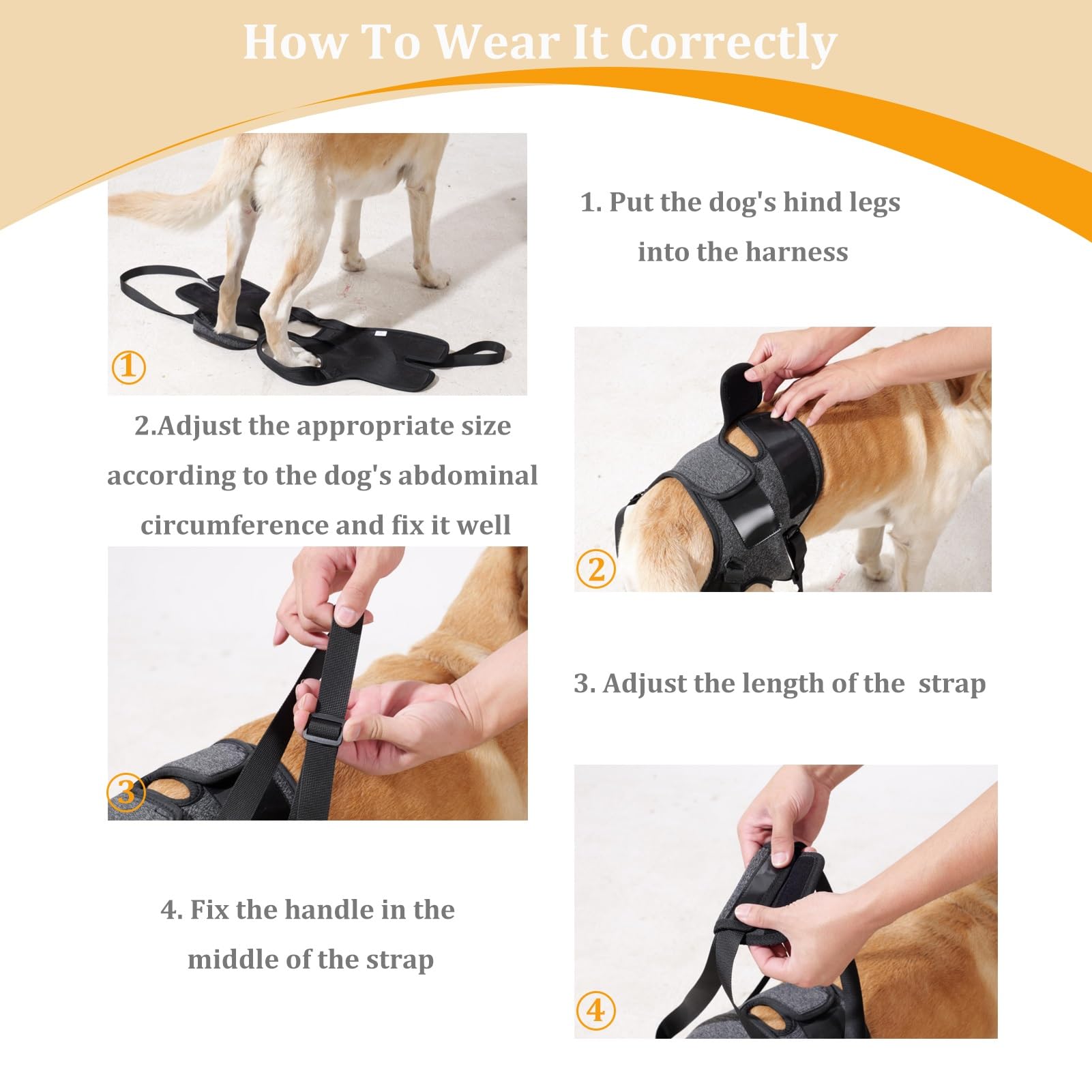 How To Wear It Correctly

①

1. Put the dog's hind legs into the harness

2.Adjust the appropriate size according to the dog's abdominal circumference and fix it well

②

③

3. Adjust the length of the  strap

4. Fix the handle in the middle of the strap

④