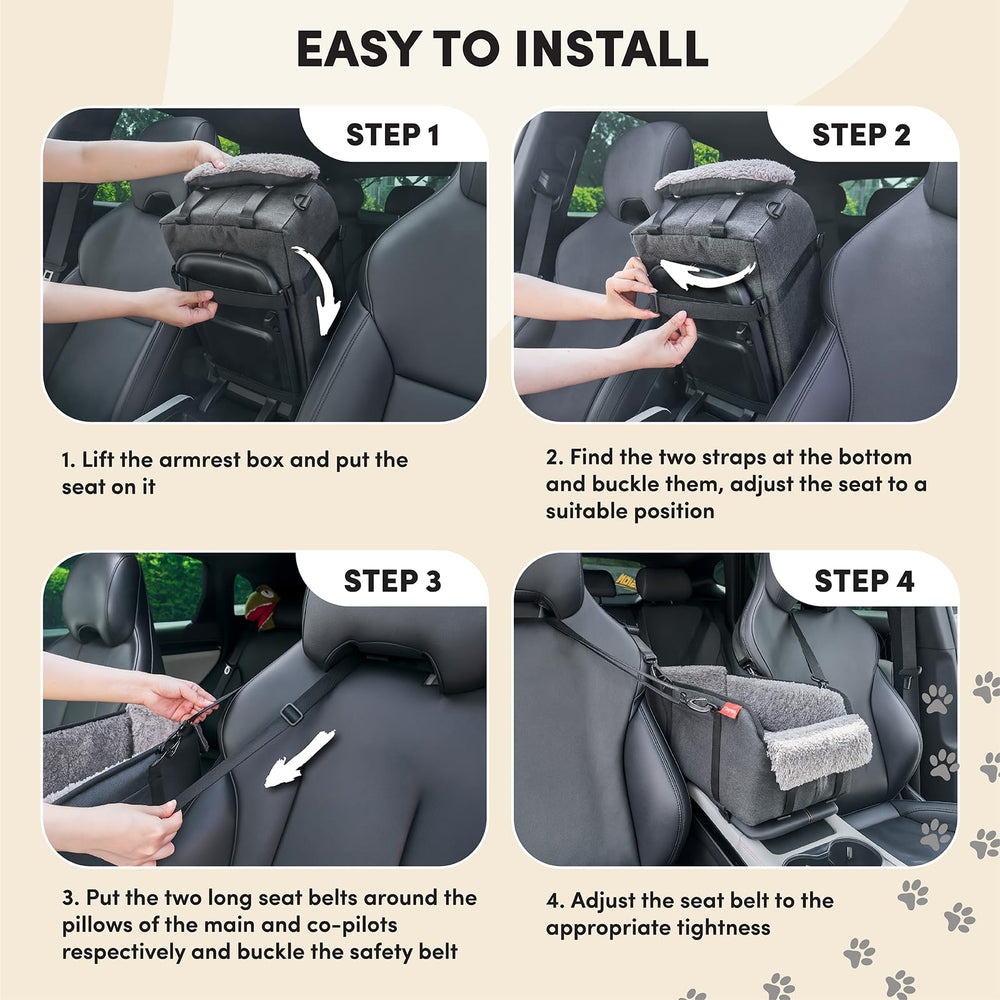 EASY TO INSTALL

STEP 1

1. Lift the armrest box and put the seat on it

STEP 2

2. Find the two straps at the bottom and buckle them, adjust the seat to a suitable position

STEP 3

3. Put the two long seat belts around the pillows of the main and co-pilots respectively and buckle the safety belt

STEP 4

4. Adjust the seat belt to the appropriate tightness