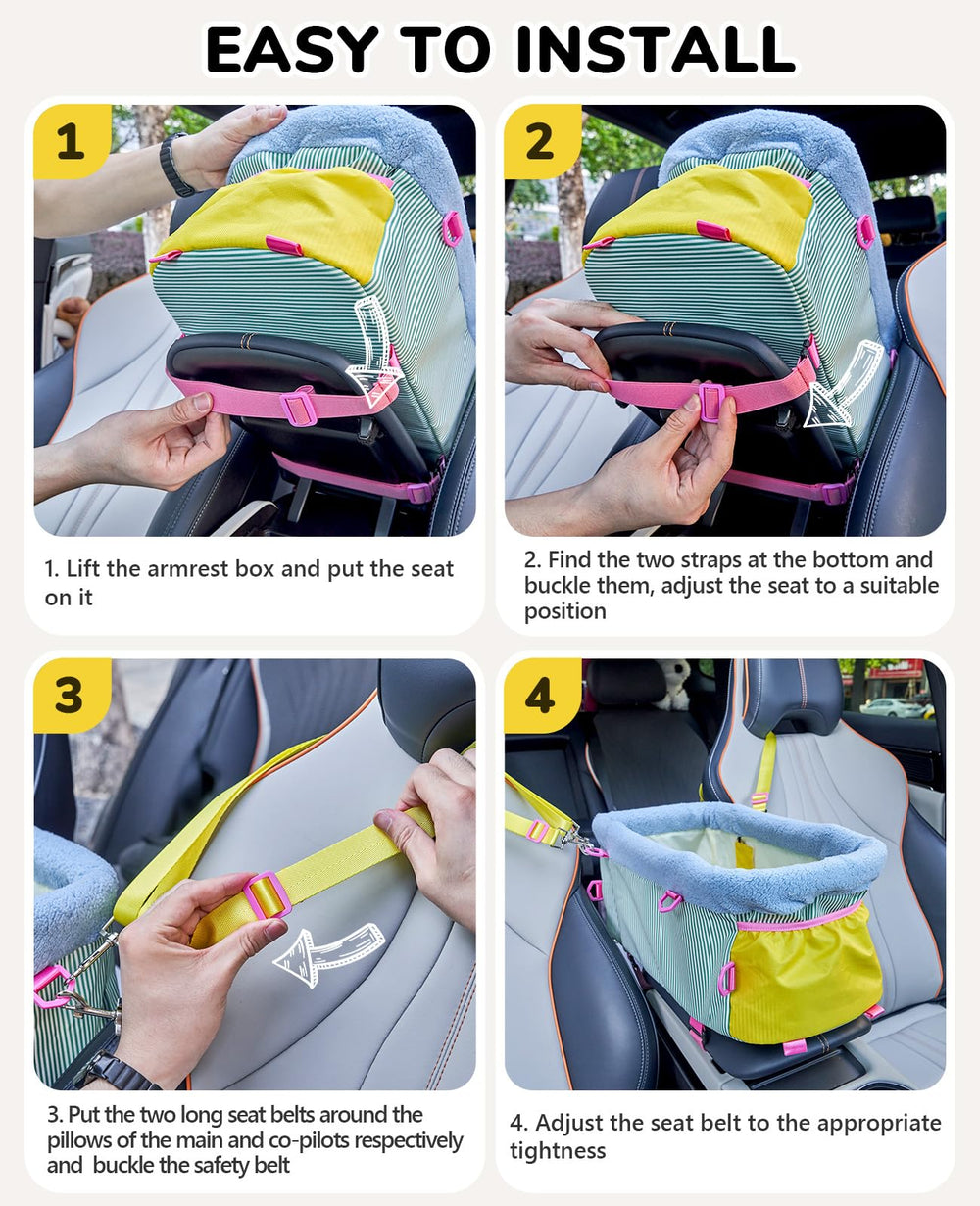 EASY TO INSTALL

1

1. Lift the armrest box and put the seat on it

2

2. Find the two straps at the bottom and buckle them, adjust the seat to a suitable position

3

3. Put the two long seat belts around the pillows of the main and co-pilots respectively and buckle the safety belt

4

4. Adjust the seat belt to the appropriate tightness