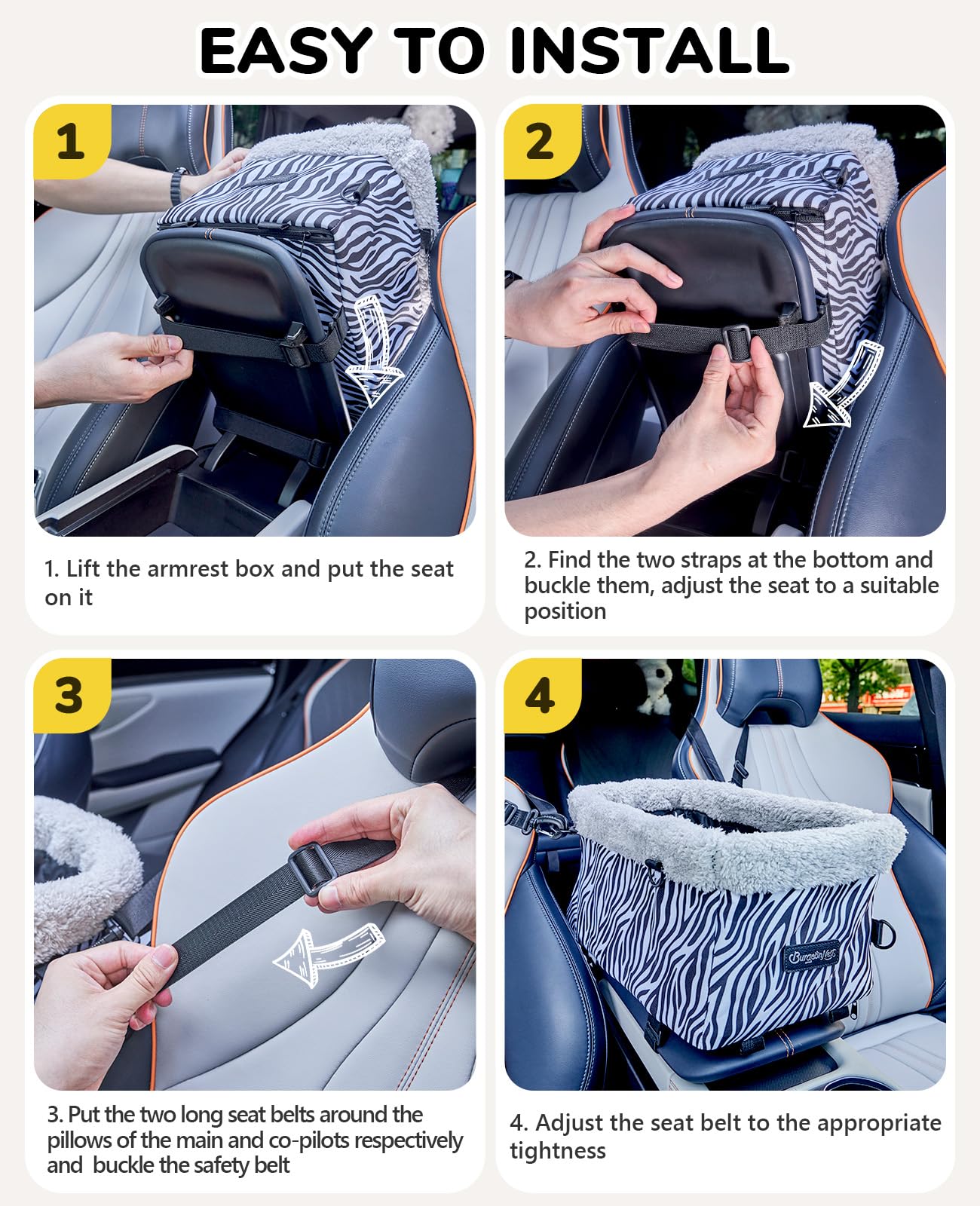 EASY TO INSTALL

1

1. Lift the armrest box and put the seat on it

2

2. Find the two straps at the bottom and buckle them, adjust the seat to a suitable position

3

3. Put the two long seat belts around the pillows of the main and co-pilots respectively and buckle the safety belt

4

BurgeonNest

4. Adjust the seat belt to the appropriate tightness