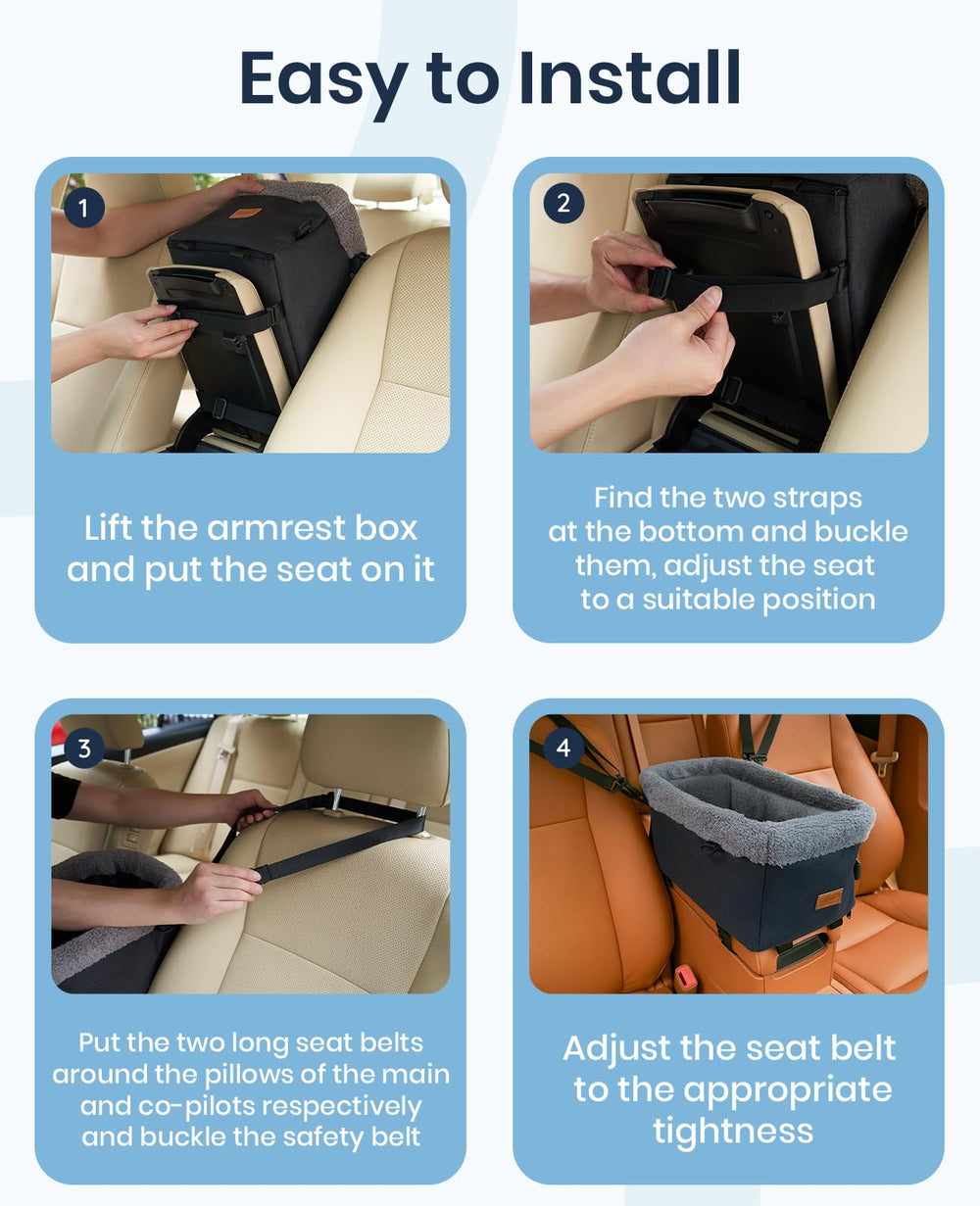 Easy to Install

1

Lift the armrest box and put the seat on it

2

Find the two straps at the bottom and buckle them, adjust the seat to a suitable position

3

Put the two long seat belts around the pillows of the main and co-pilots respectively and buckle the safety belt

4

Adjust the seat belt to the appropriate tightness