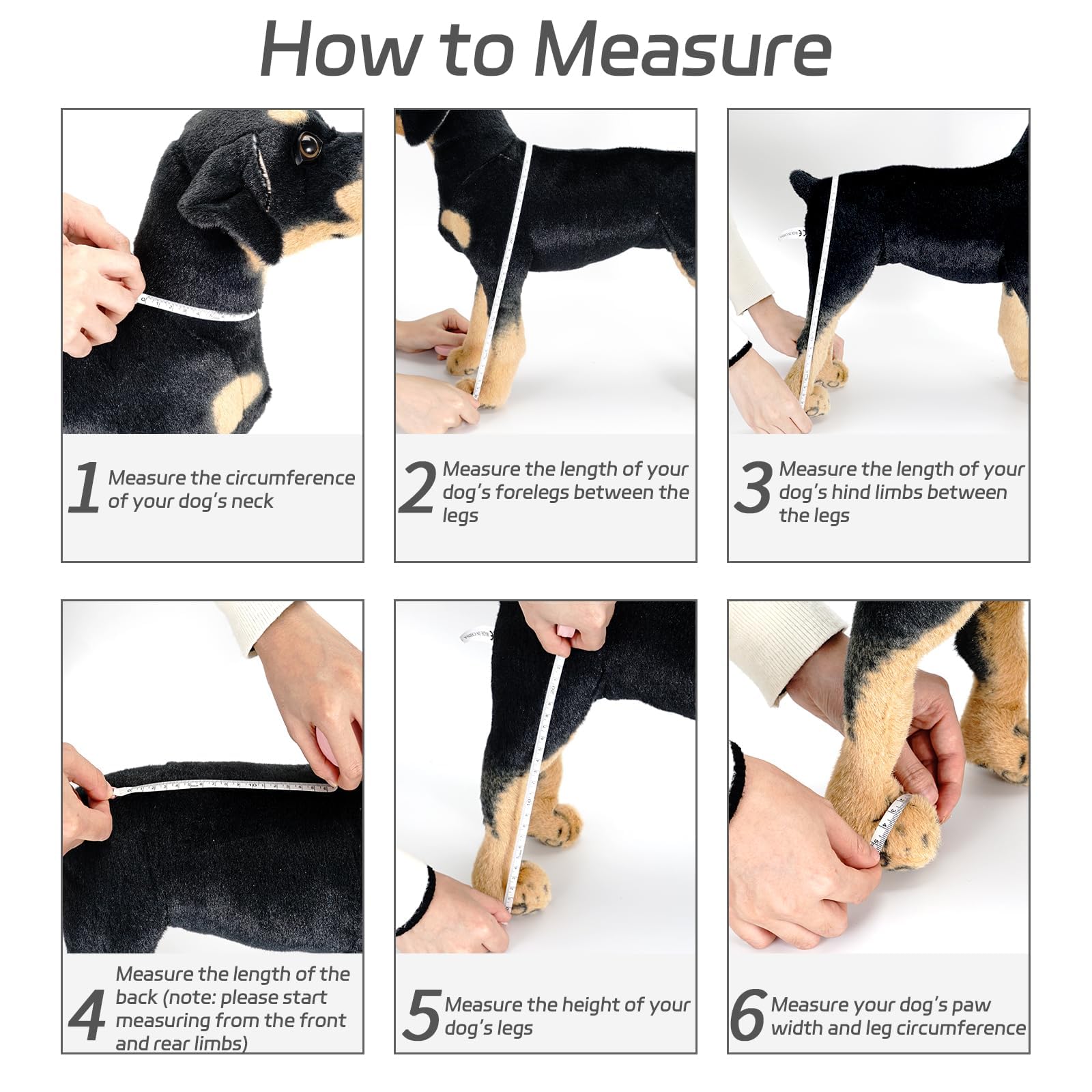 How to Measure

1 Measure the circumference of your dog's neck

2 Measure the length of your dog's forelegs between the legs

3 Measure the length of your dog's hind limbs between the legs

4 Measure the length of the back (note: please start measuring from the front and rear limbs)

5 Measure the height of your dog's legs

6 Measure your dog's paw width and leg circumference