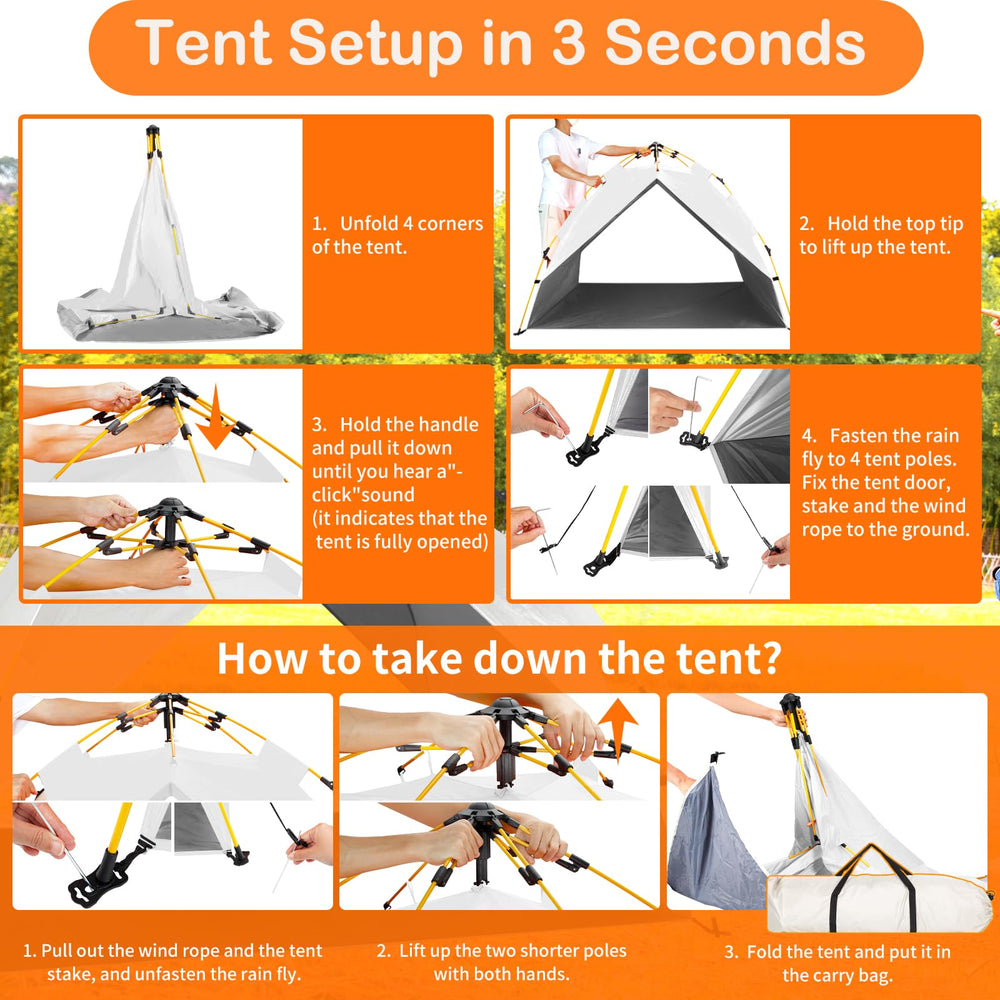 Tent Setup in 3 Seconds

1. Unfold 4 corners of the tent.

2. Hold the top tip to lift up the tent.

3. Hold the handle and pull it down until you hear a"-click"sound (it indicates that the tent is fully opened)

4. Fasten the rain fly to 4 tent poles. Fix the tent door, stake and the wind rope to the ground.

How to take down the tent?

1. Pull out the wind rope and the tent stake, and unfasten the rain fly.

2. Lift up the two shorter poles with both hands.

3. Fold the tent and put it in the carry bag.