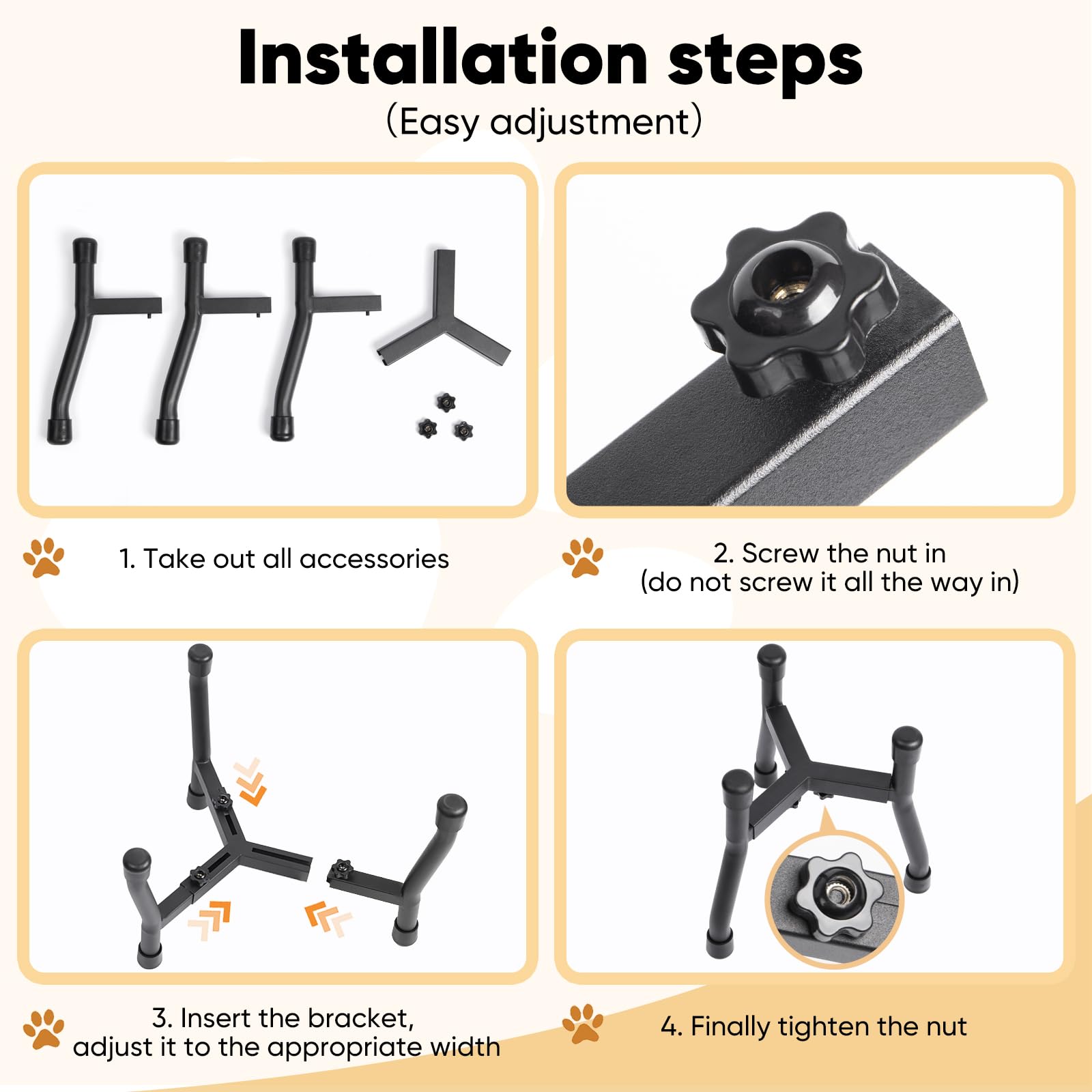 Installation steps
(Easy adjustment)

1. Take out all accessories

2. Screw the nut in
(do not screw it all the way in)

3. Insert the bracket,
adjust it to the appropriate width

4. Finally tighten the nut