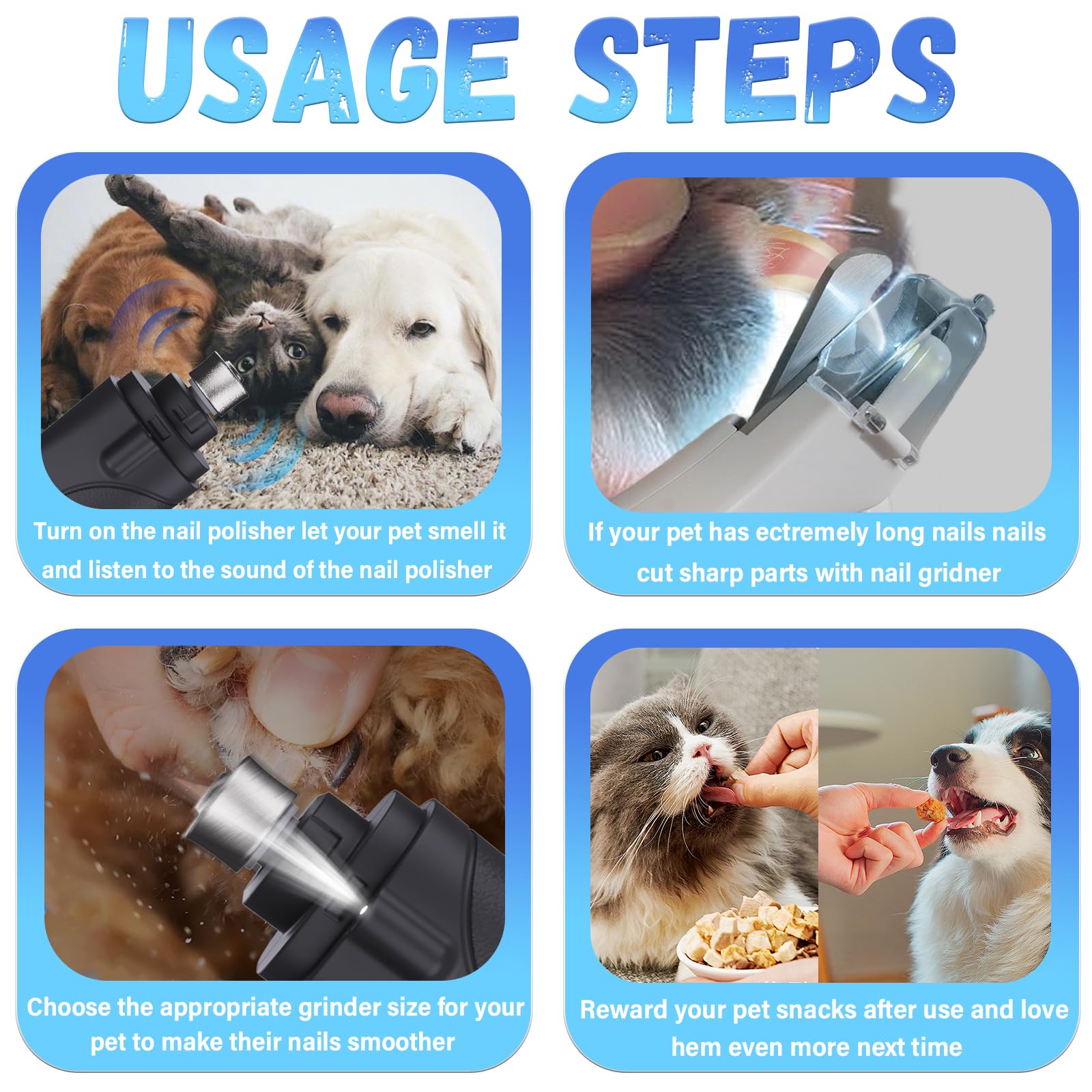 USAGE STEPS

Turn on the nail polisher let your pet smell it and listen to the sound of the nail polisher

If your pet has ectremely long nails nails cut sharp parts with nail gridner

Choose the appropriate grinder size for your pet to make their nails smoother

Reward your pet snacks after use and love hem even more next time