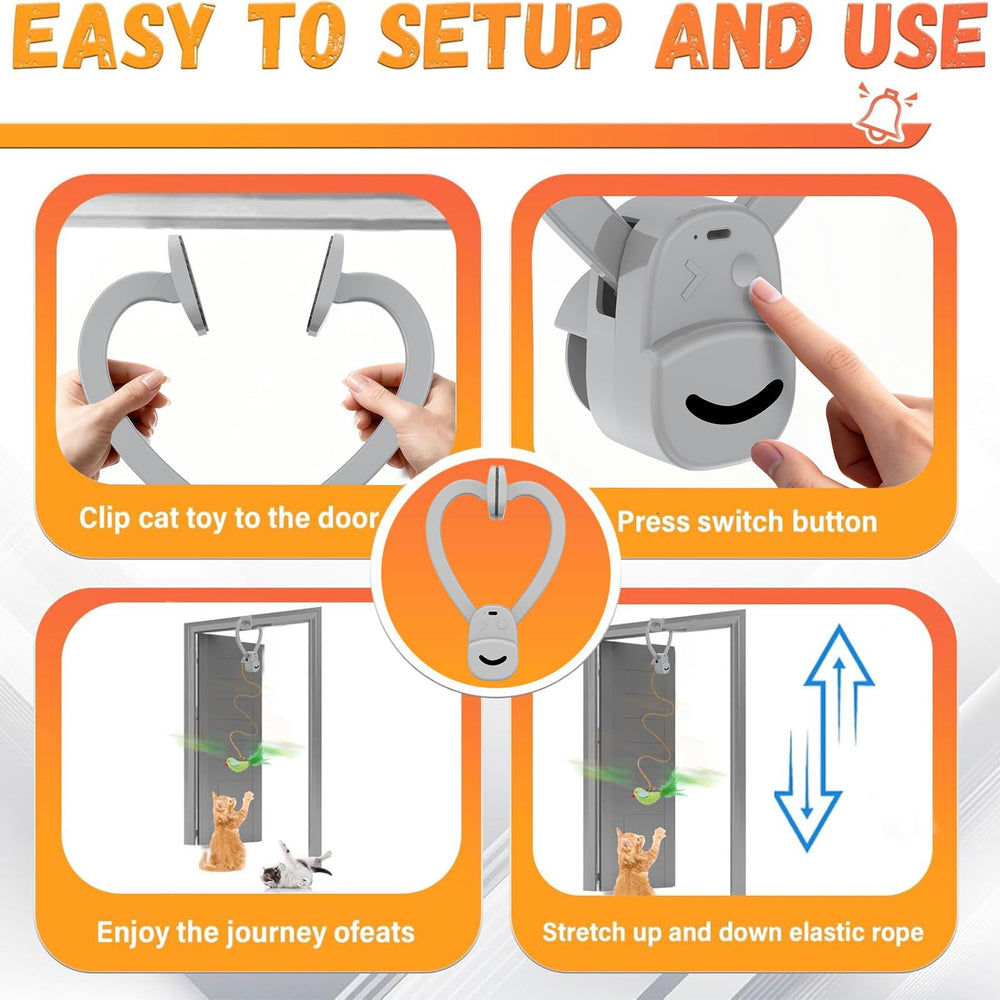 EASY TO SETUP AND USE

Clip cat toy to the door

Press switch button

Enjoy the journey ofeats

Stretch up and down elastic rope