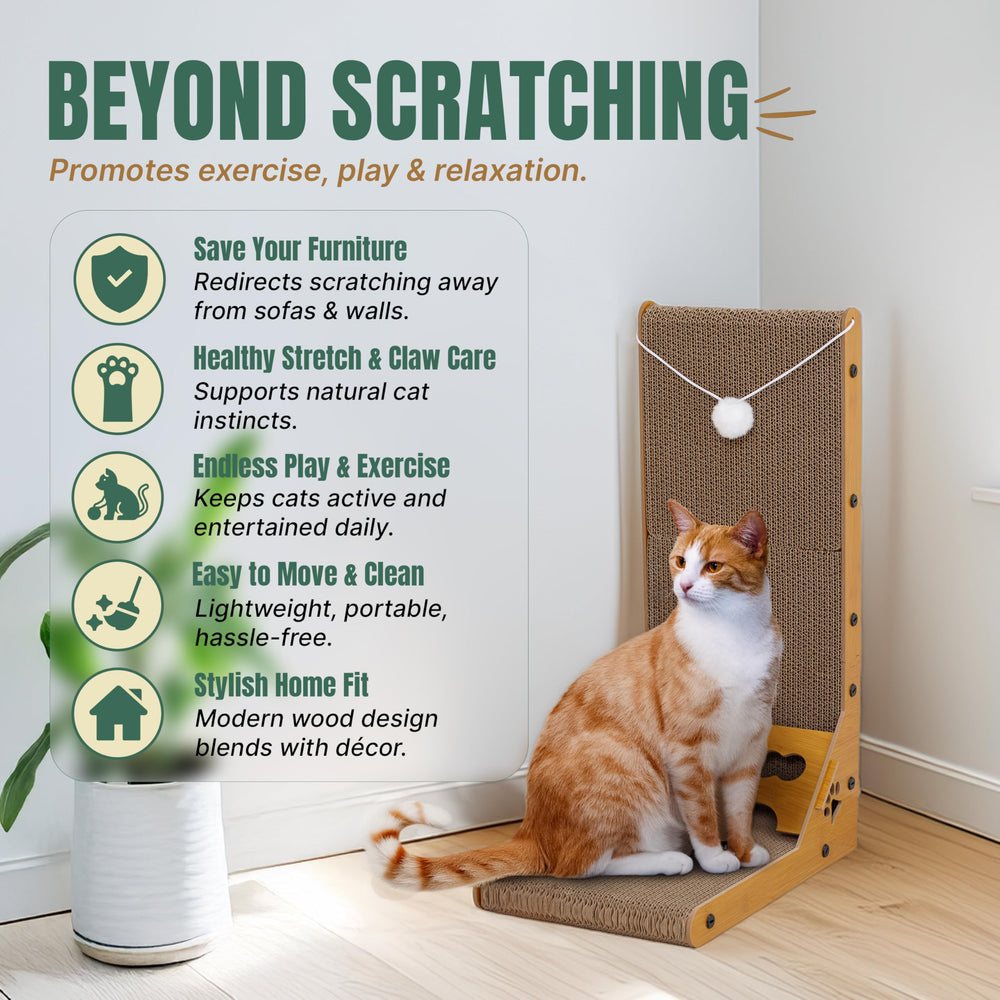 BEYOND SCRATCHING

Promotes exercise, play & relaxation.

Save Your Furniture
Redirects scratching away from sofas & walls.

Healthy Stretch & Claw Care
Supports natural cat instincts.

Endless Play & Exercise
Keeps cats active and entertained daily.

Easy to Move & Clean
Lightweight, portable, hassle-free.

Stylish Home Fit
Modern wood design blends with décor.