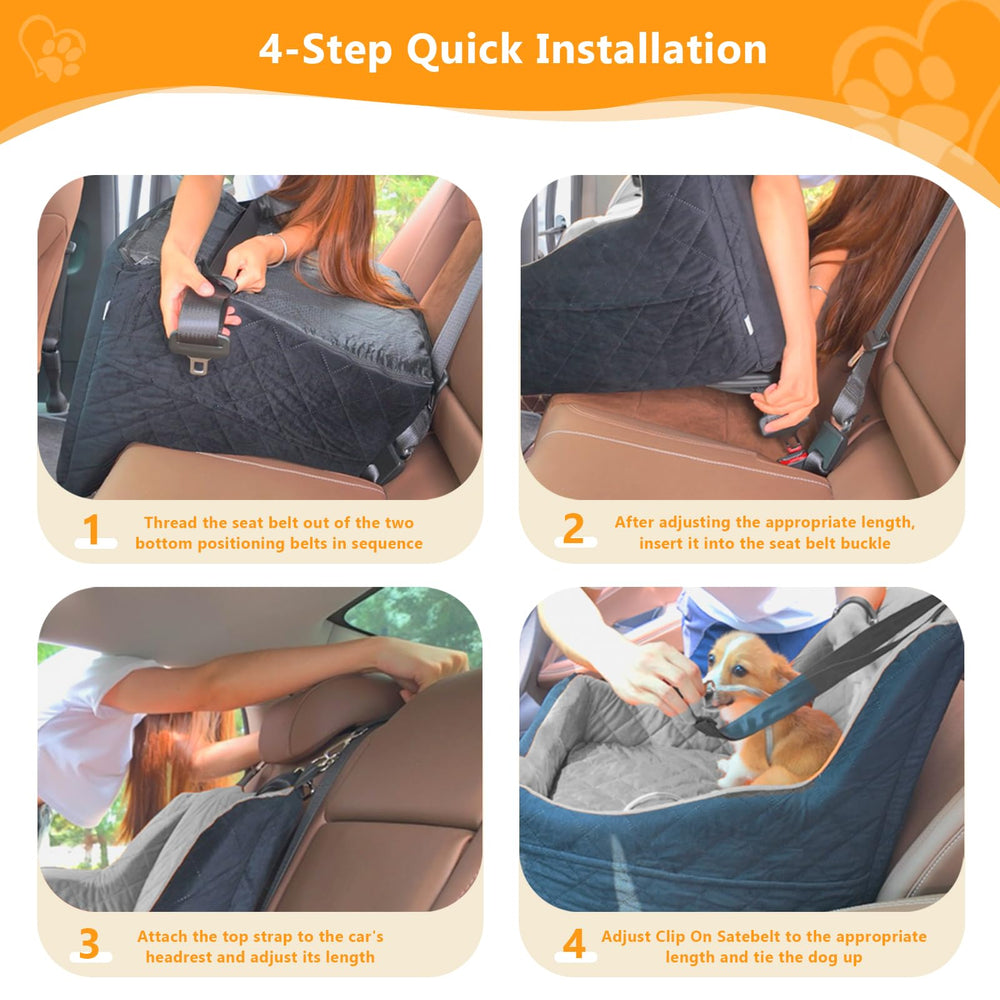 4-Step Quick Installation

1 Thread the seat belt out of the two bottom positioning belts in sequence

2 After adjusting the appropriate length, insert it into the seat belt buckle

3 Attach the top strap to the car's headrest and adjust its length

4 Adjust Clip On Satebelt to the appropriate length and tie the dog up