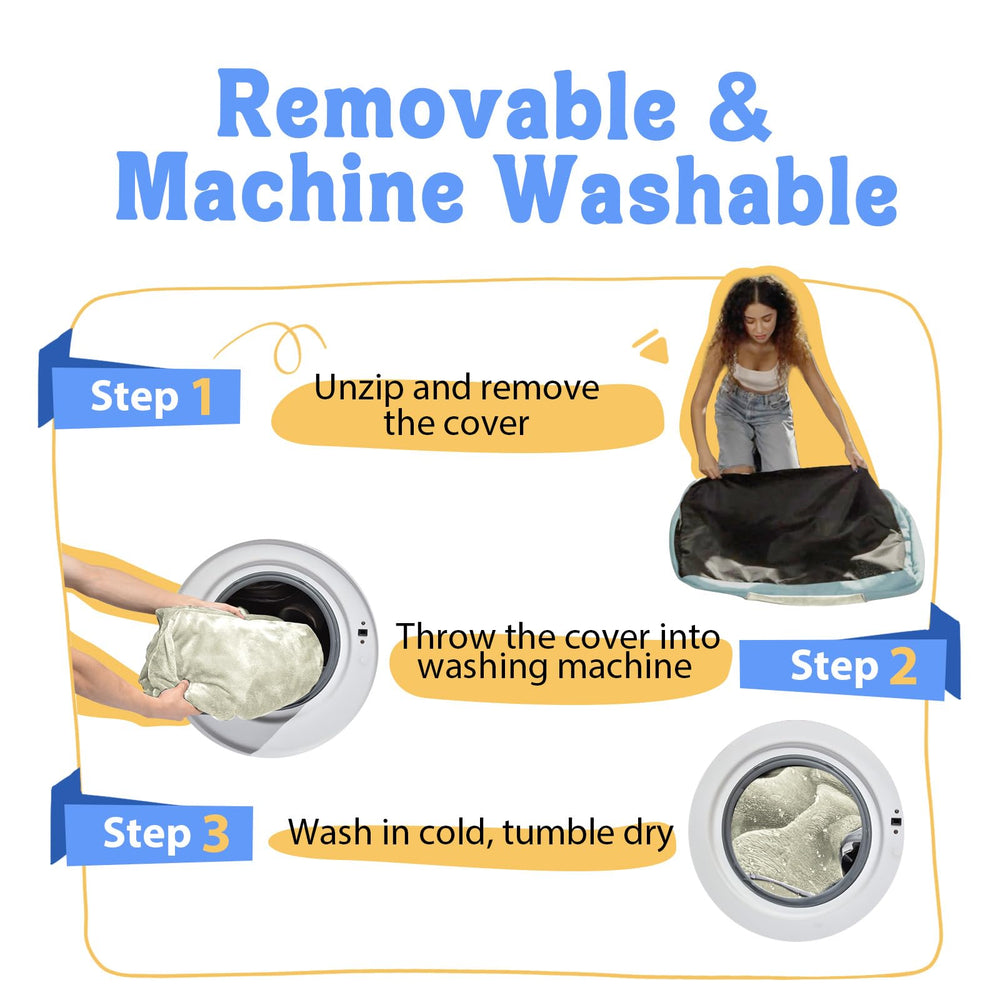 Removable &
Machine Washable

Step 1

Unzip and remove the cover

Throw the cover into washing machine

Step 2

Step 3

Wash in cold, tumble dry