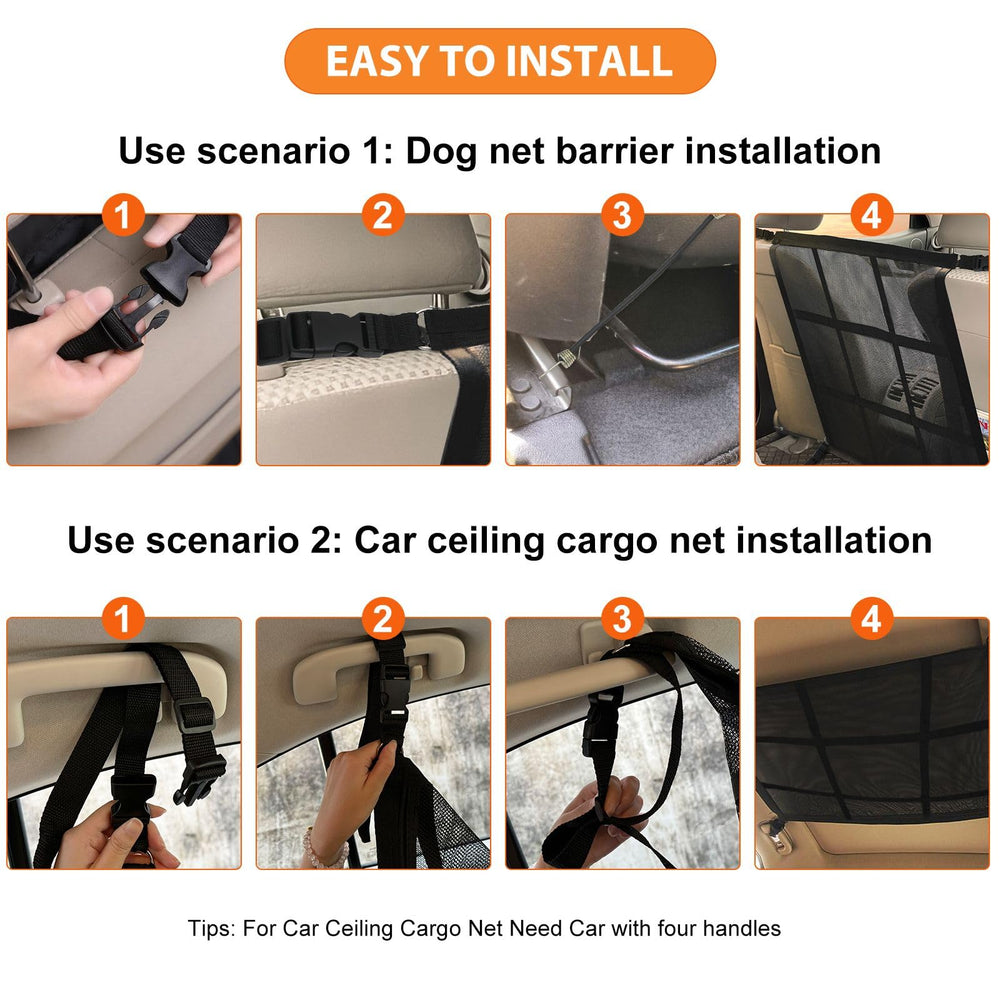 EASY TO INSTALL

Use scenario 1: Dog net barrier installation

1

2

3

4

Use scenario 2: Car ceiling cargo net installation

1

2

3

4

Tips: For Car Ceiling Cargo Net Need Car with four handles