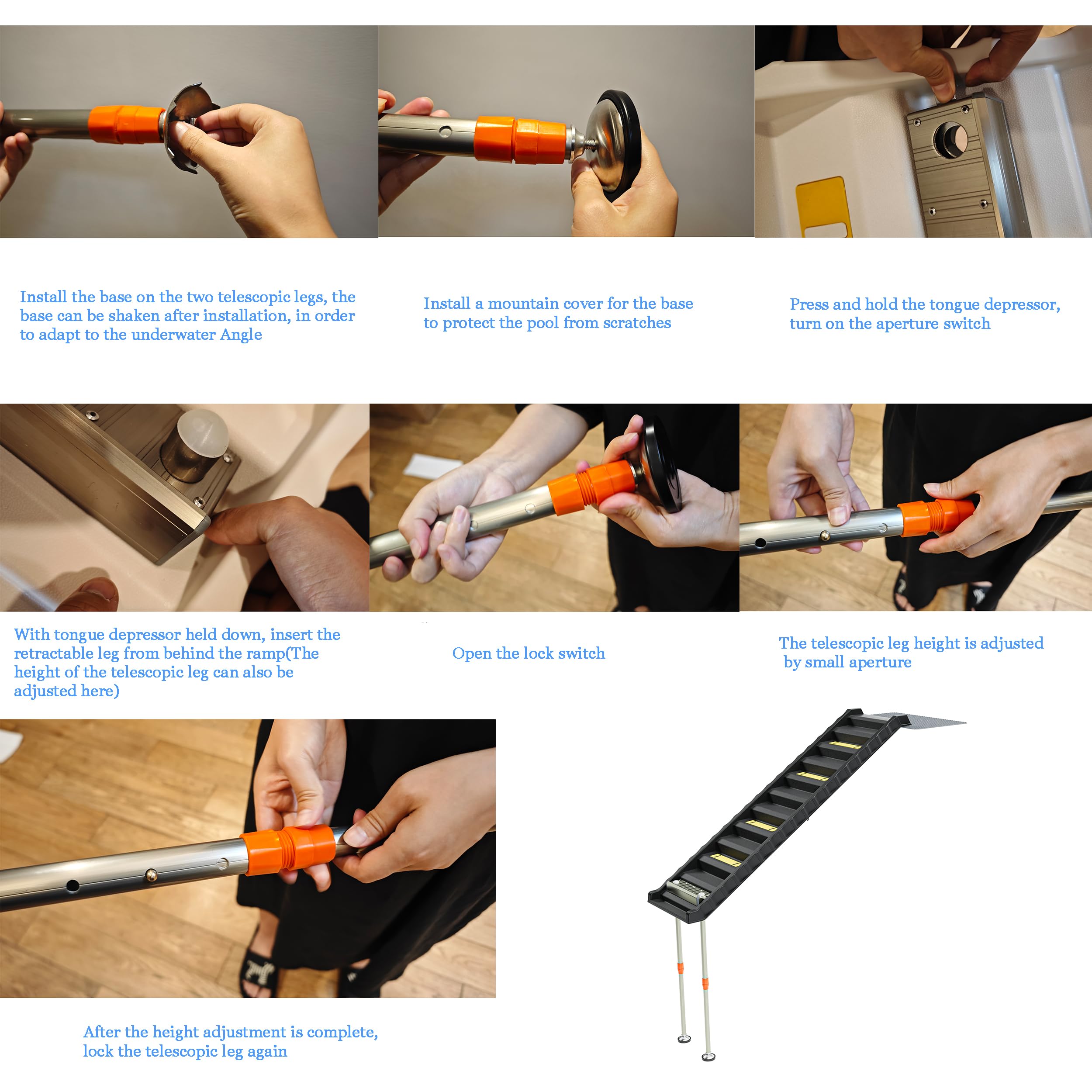 Install the base on the two telescopic legs, the base can be shaken after installation, in order to adapt to the underwater Angle

Install a mountain cover for the base to protect the pool from scratches

Press and hold the tongue depressor, turn on the aperture switch

With tongue depressor held down, insert the retractable leg from behind the ramp(The height of the telescopic leg can also be adjusted here)

Open the lock switch

The telescopic leg height is adjusted by small aperture

After the height adjustment is complete, lock the telescopic leg again