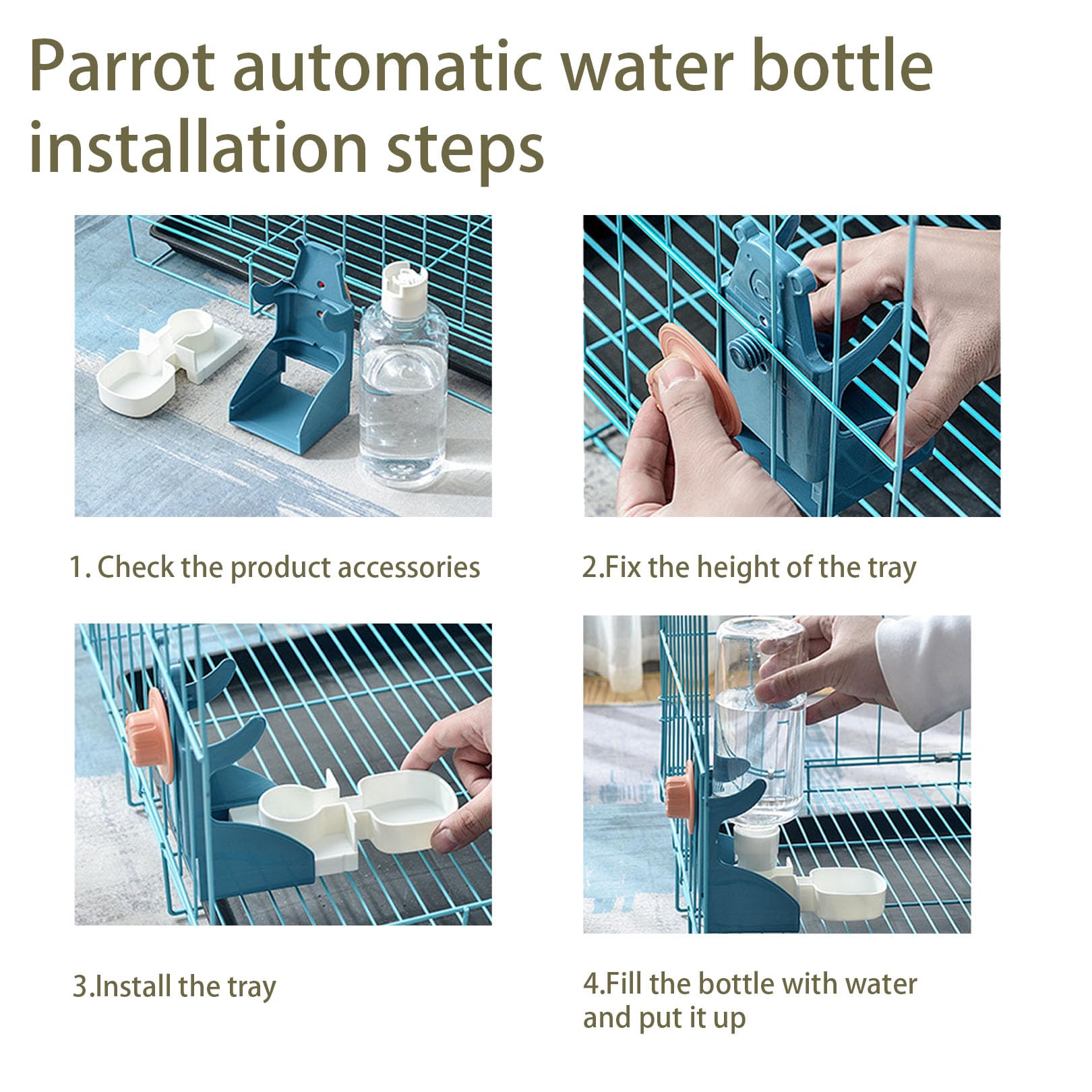 Parrot automatic water bottle installation steps

1. Check the product accessories

2.Fix the height of the tray

3.Install the tray

4.Fill the bottle with water and put it up