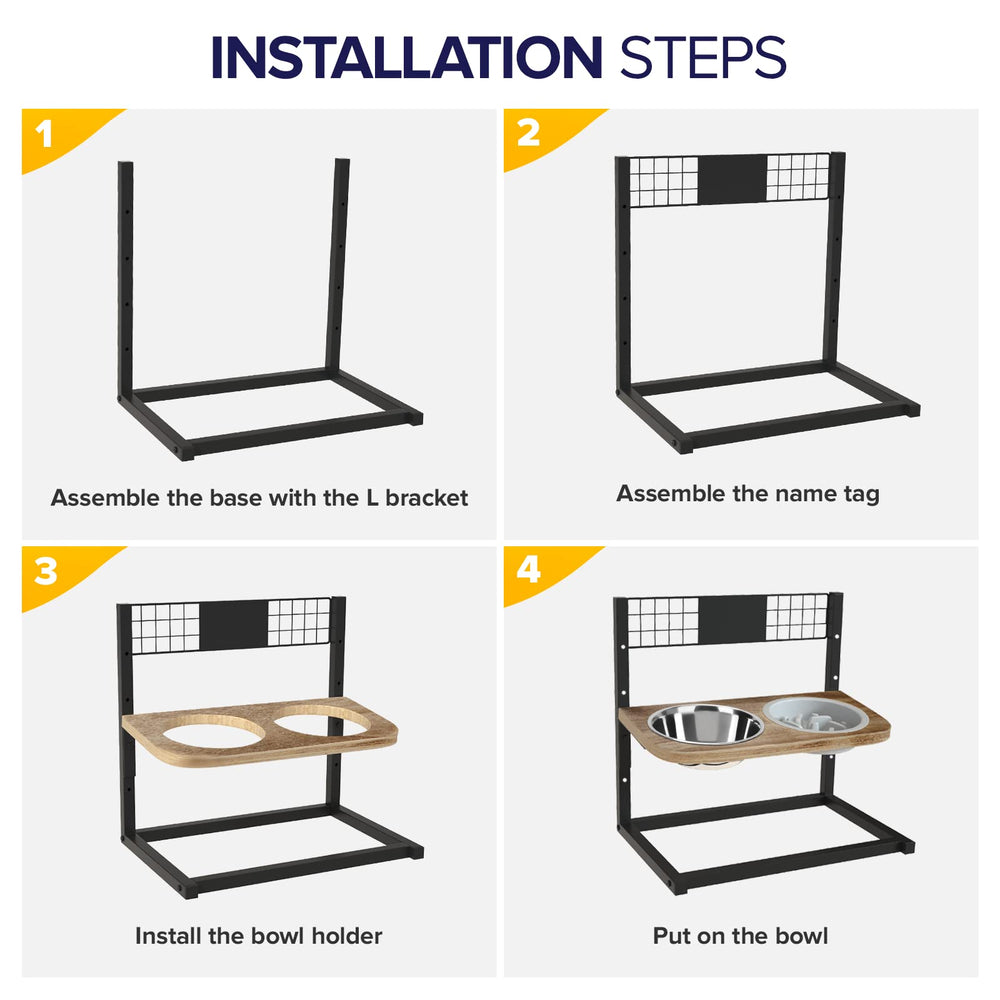 INSTALLATION STEPS

1

Assemble the base with the L bracket

2

Assemble the name tag

3

Install the bowl holder

4

Put on the bowl