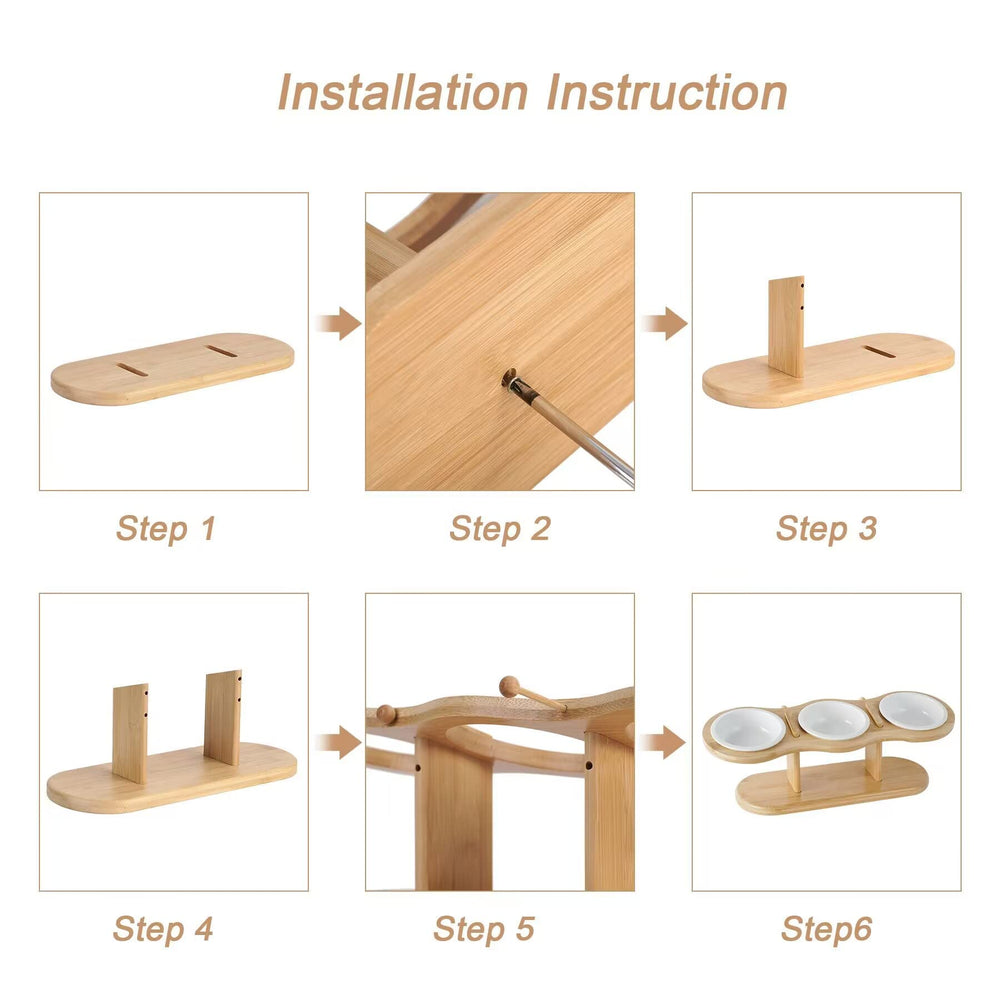 Installation Instruction

Step 1

Step 2

Step 3

Step 4

Step 5

Step6