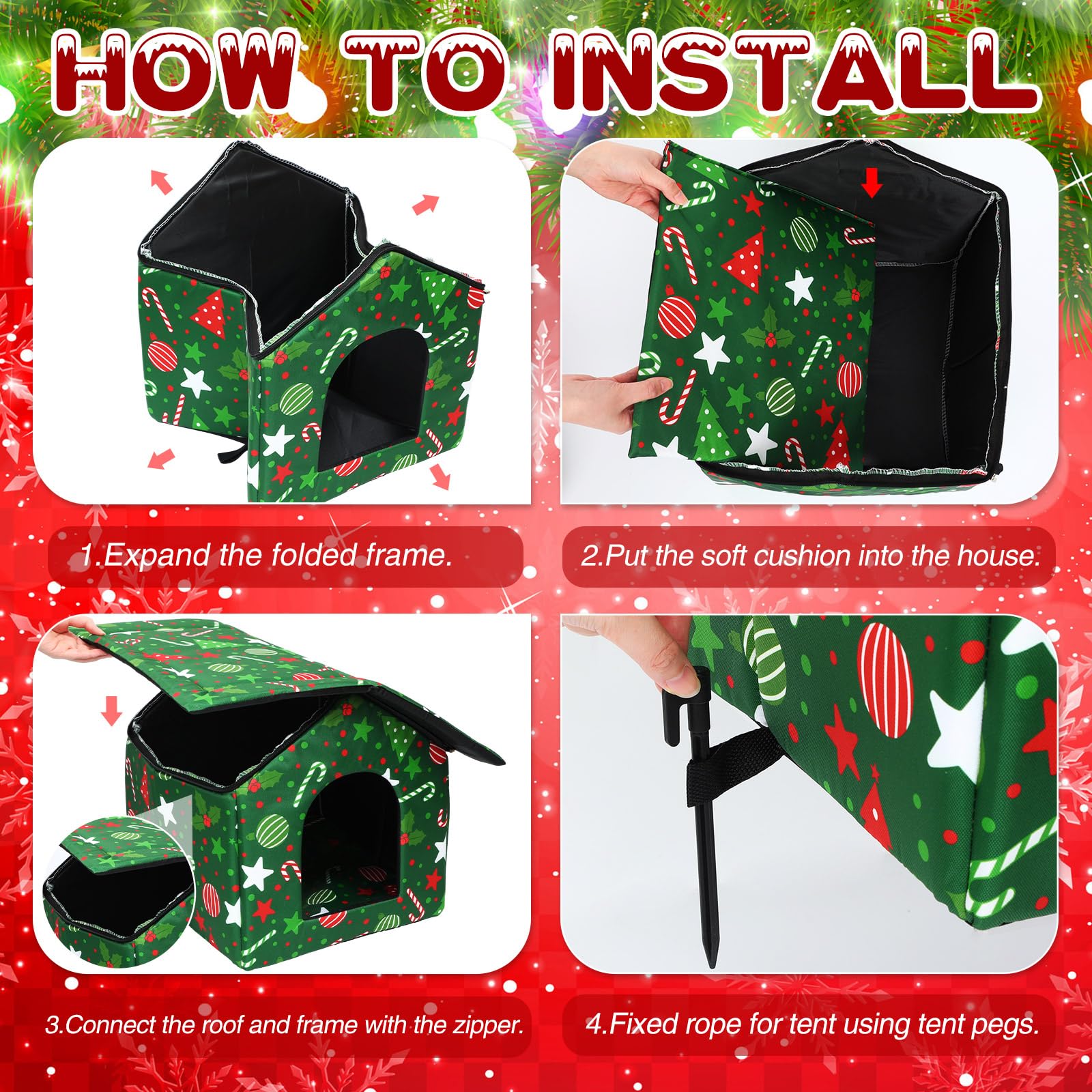 HOW TO INSTALL

1.Expand the folded frame.

2.Put the soft cushion into the house.

3.Connect the roof and frame with the zipper.

4.Fixed rope for tent using tent pegs.