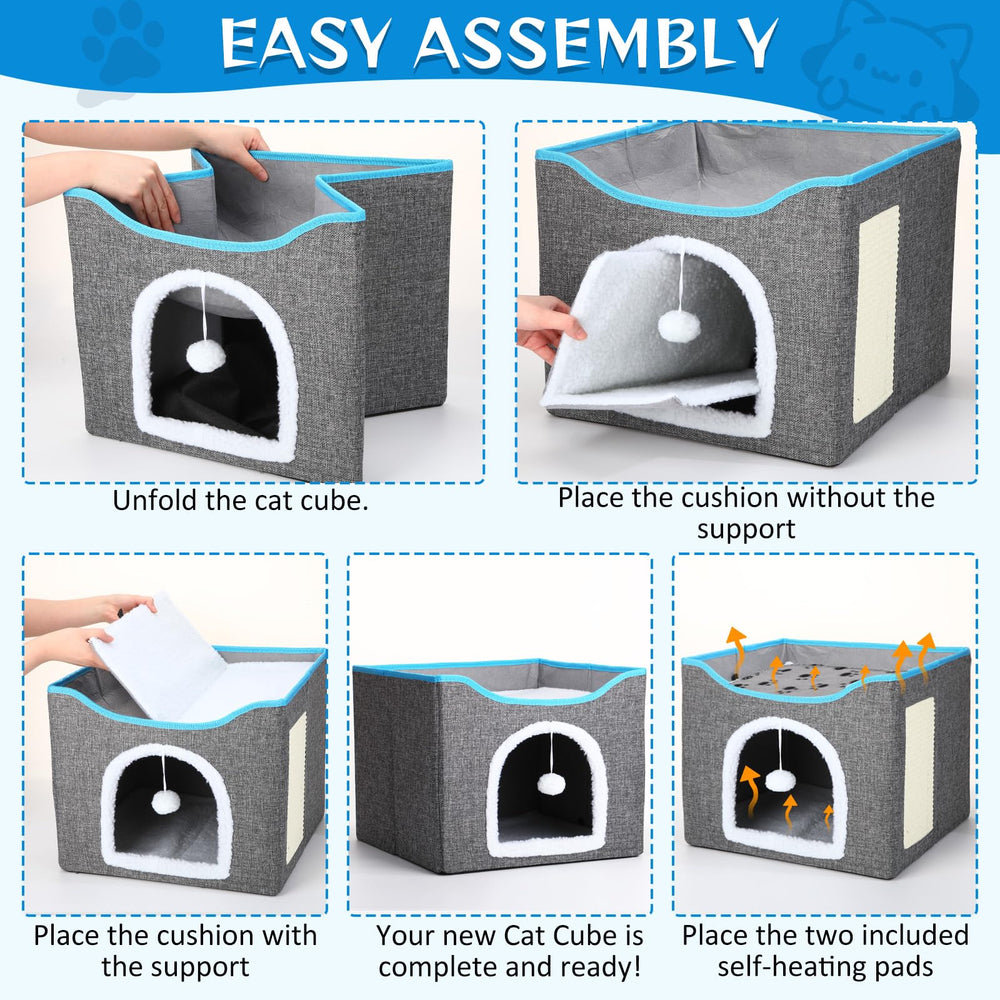 EASY ASSEMBLY

Unfold the cat cube.

Place the cushion without the support

Place the cushion with the support

Your new Cat Cube is complete and ready!

Place the two included self-heating pads