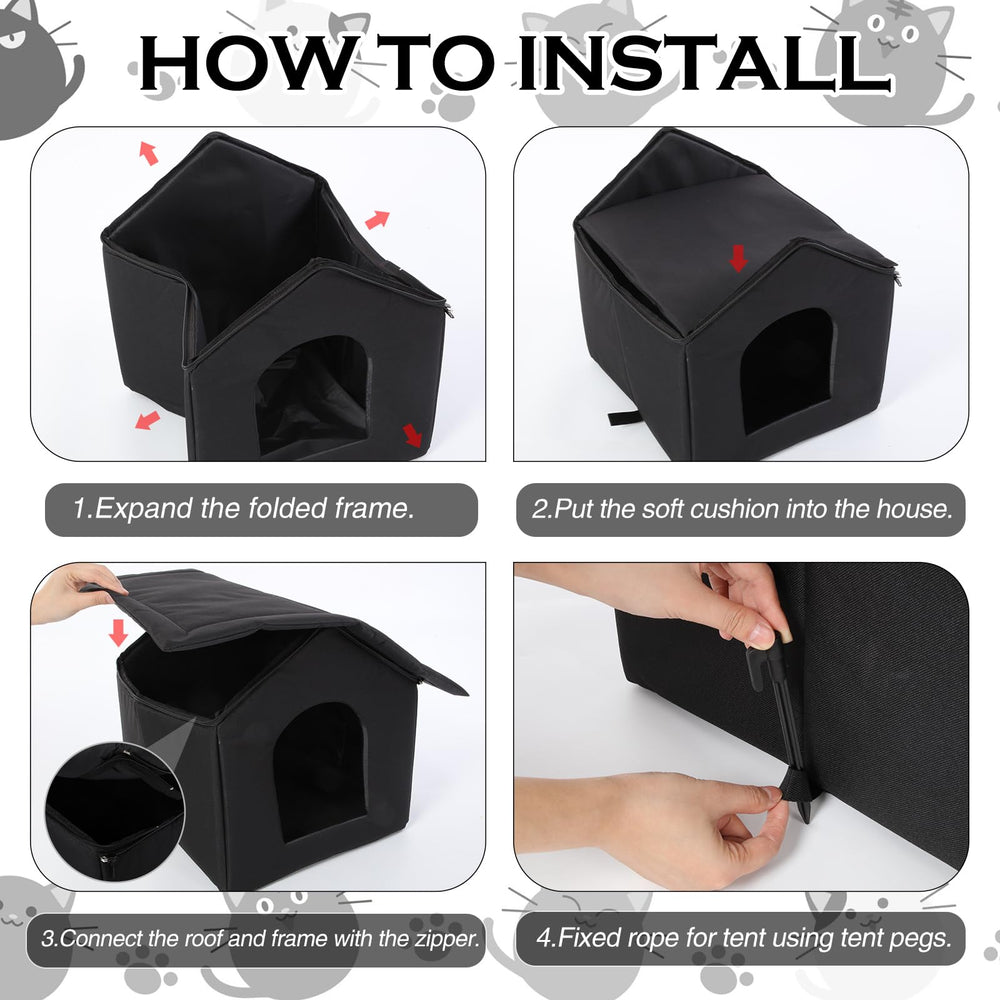 HOW TO INSTALL

1.Expand the folded frame.

2.Put the soft cushion into the house.

3.Connect the roof and frame with the zipper.

4.Fixed rope for tent using tent pegs.