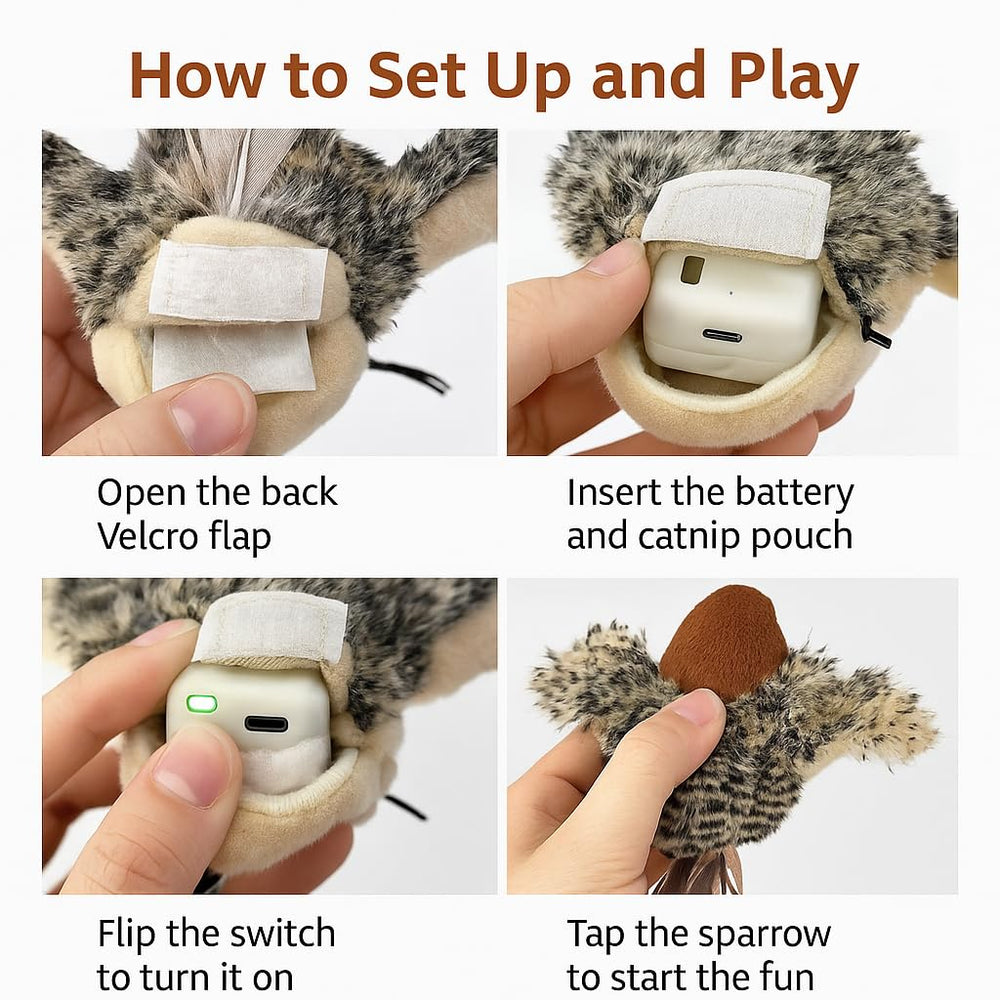 How to Set Up and Play

Open the back Velcro flap

Insert the battery and catnip pouch

Flip the switch to turn it on

Tap the sparrow to start the fun