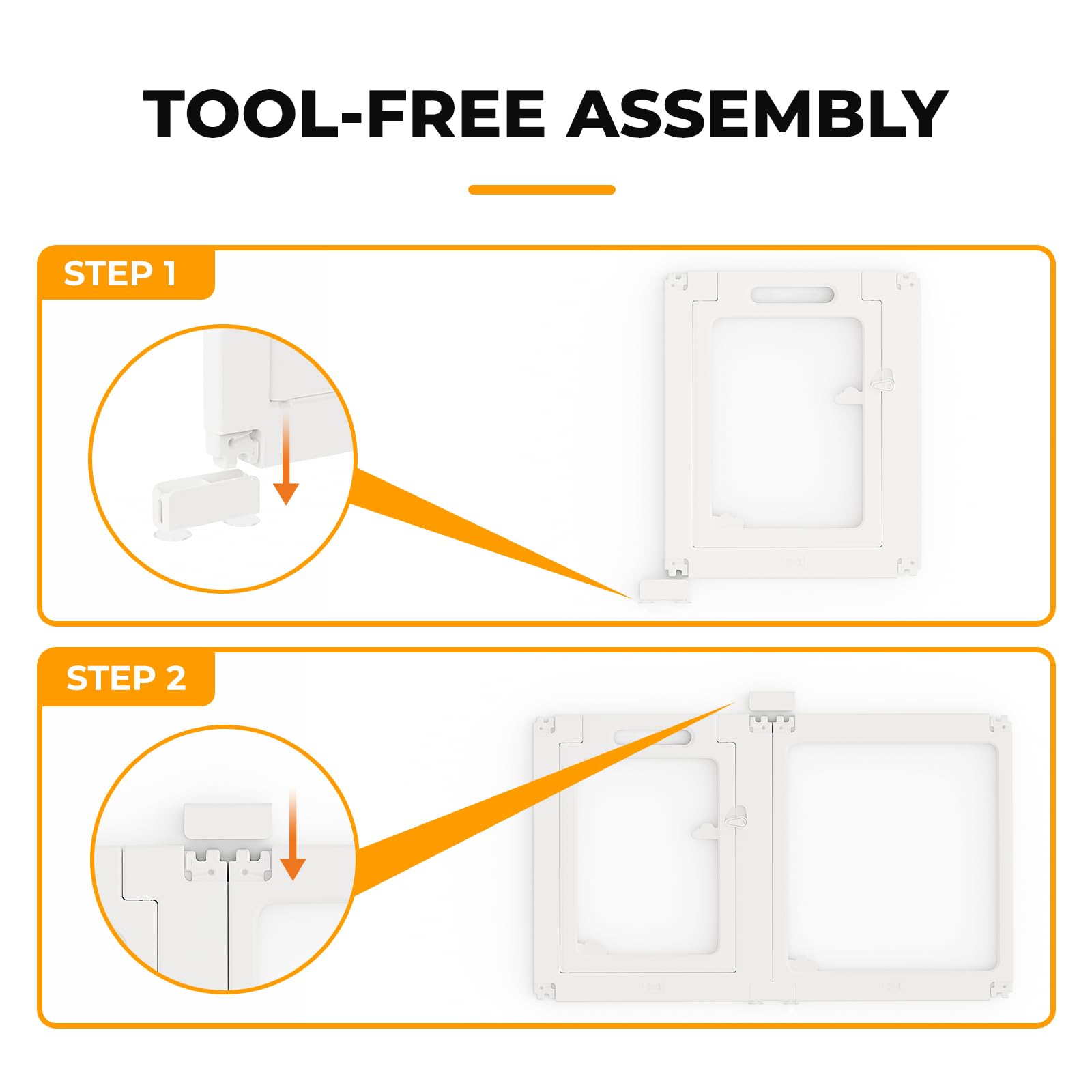 TOOL-FREE ASSEMBLY

STEP 1

STEP 2