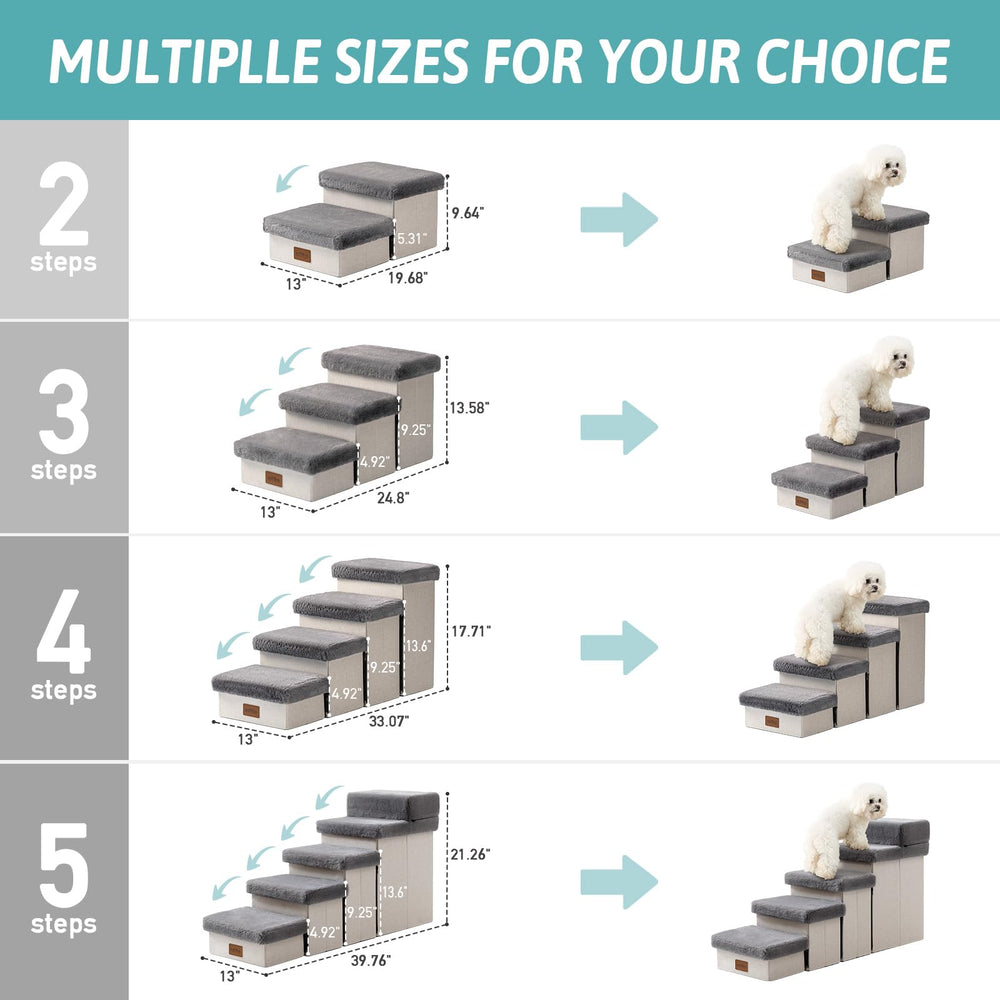 MULTIPLLE SIZES FOR YOUR CHOICE

2
steps

9.64"
5.31"
13"
19.68"

3
steps

13.58"
9.25"
4.92"
13"
24.8"

4
steps

17.71"
13.6"
9.25"
4.92"
13"
33.07"

5
steps

21.26"
13.6"
9.25"
4.92"
13"
39.76"