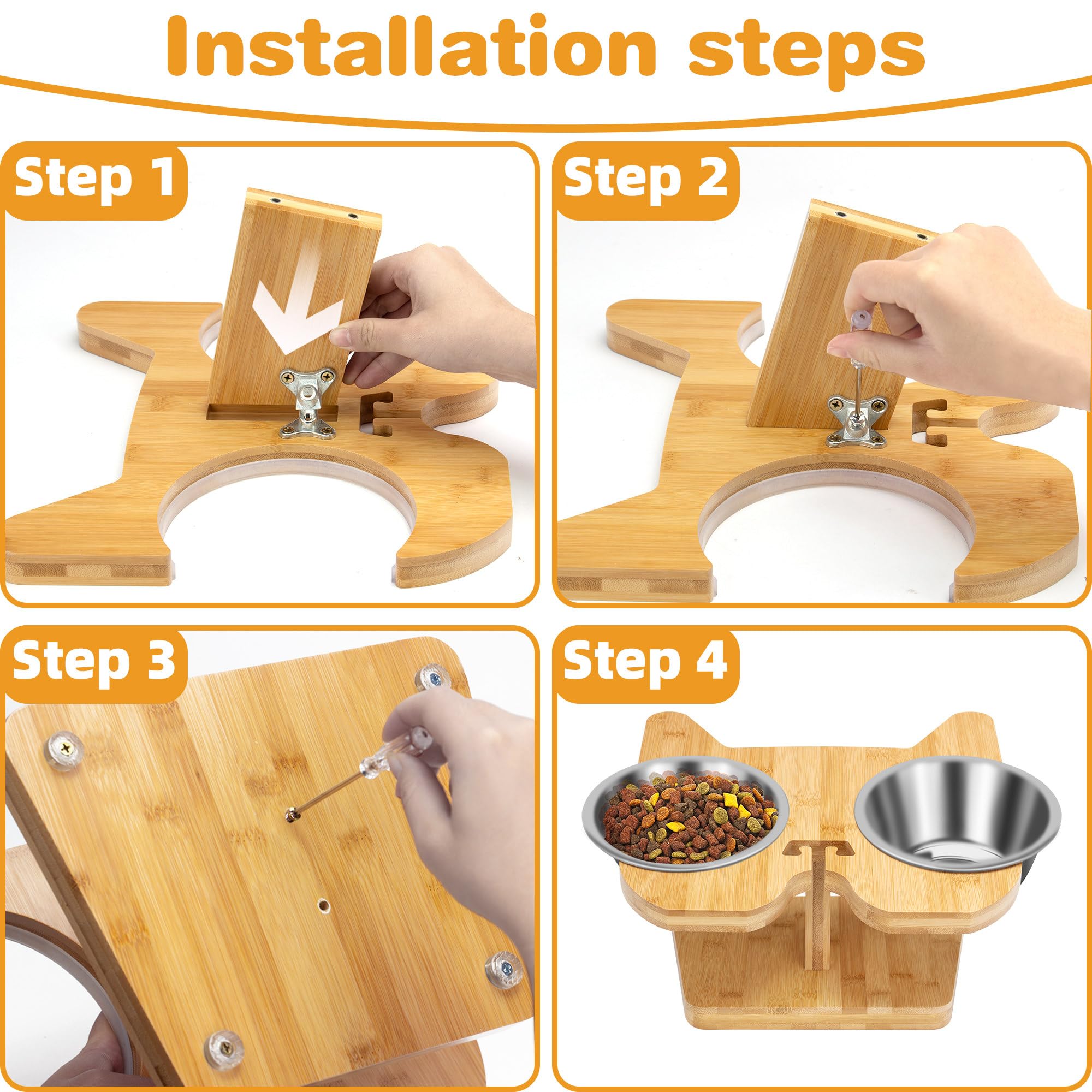 Installation steps

Step 1

Step 2

Step 3

Step 4